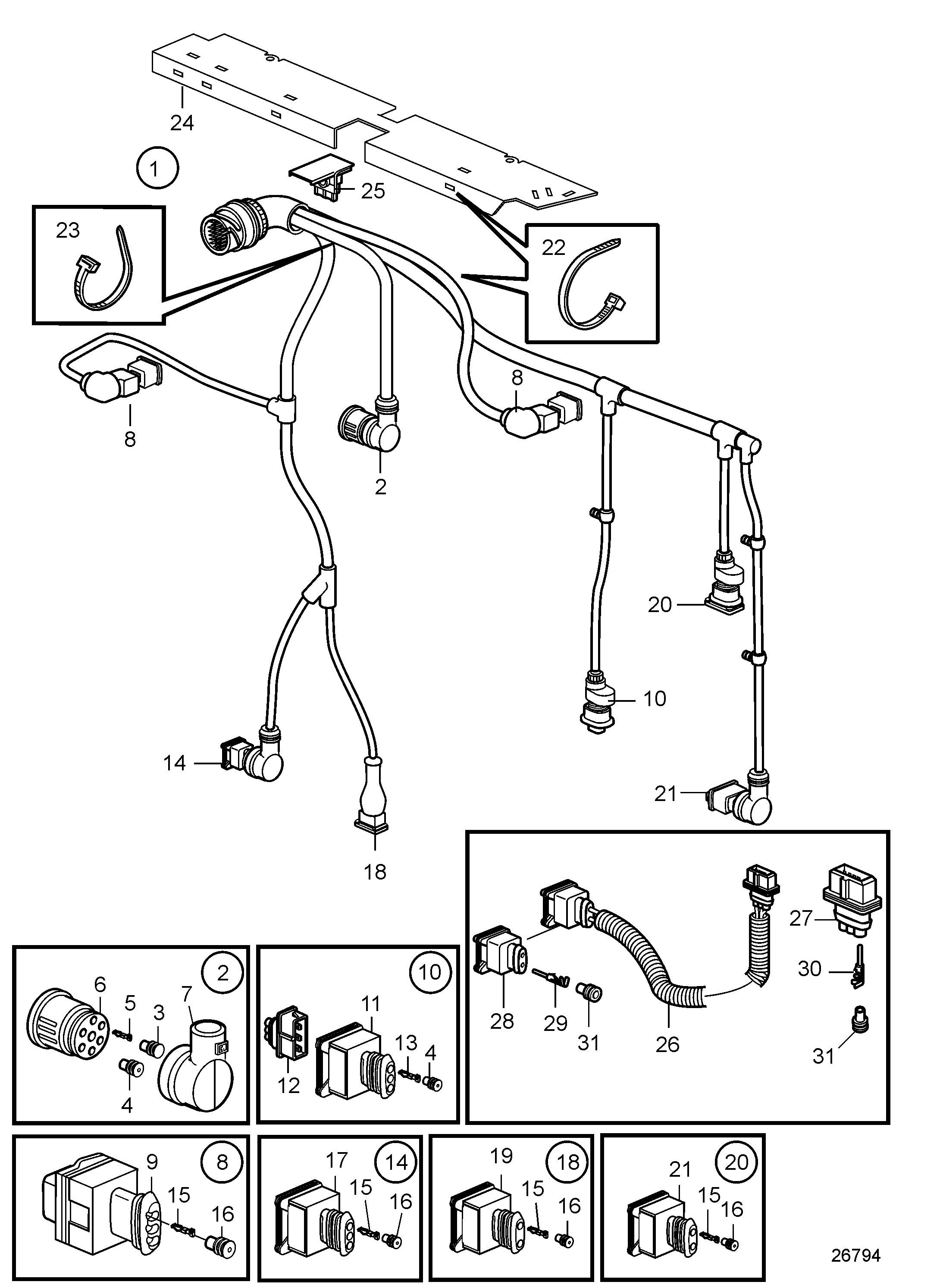 24
1
25
23
22
8
8
2
20
10
14
21
18
27
30
28
29
31
26
31
2
6
5
3
7
4
10
11
13
4
12
8
9
15
16
14
17
15
16
18
19
15
16
20
21
15
16
26794