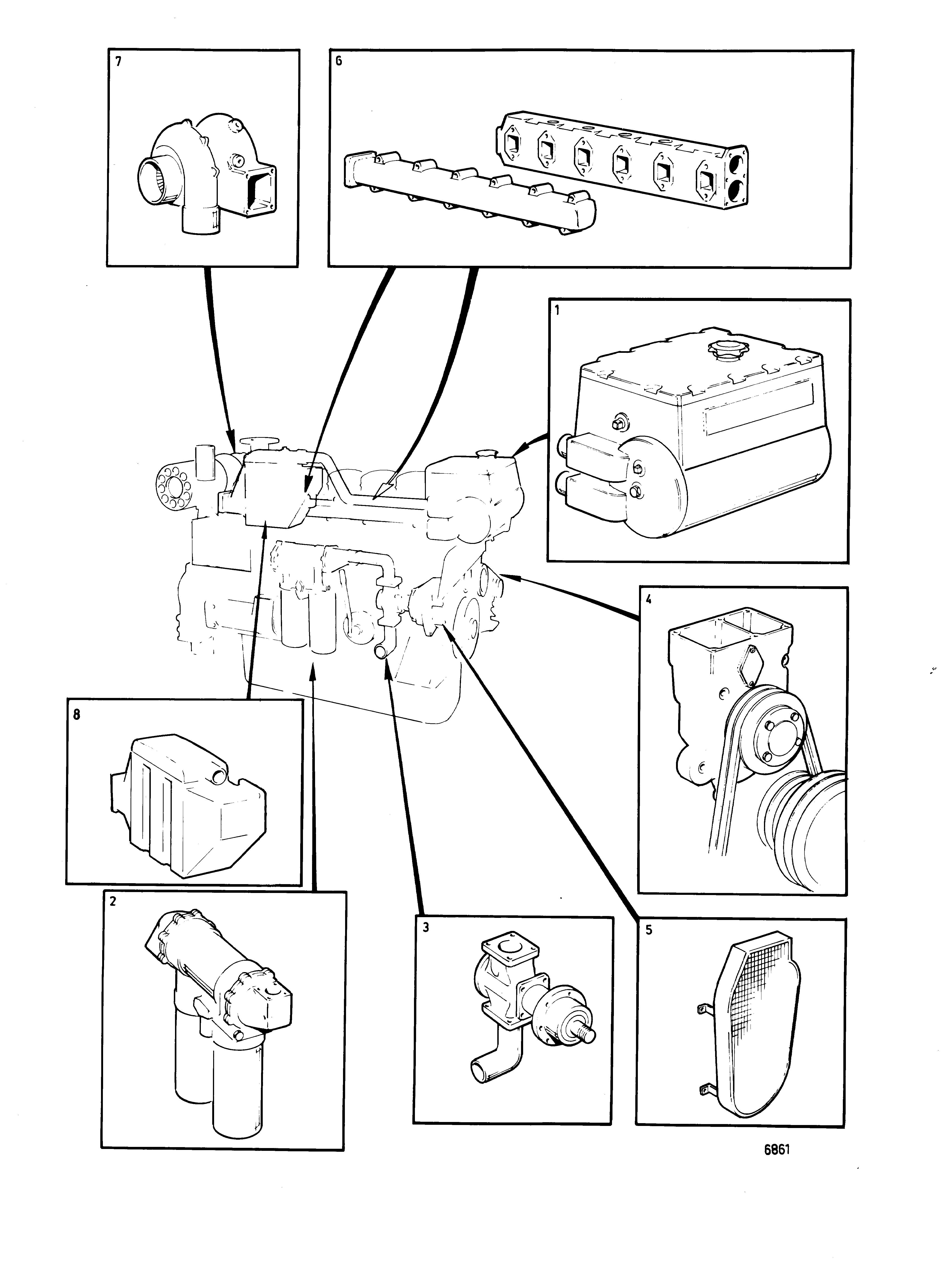 7

6

1

4

8

2

3

5

6861