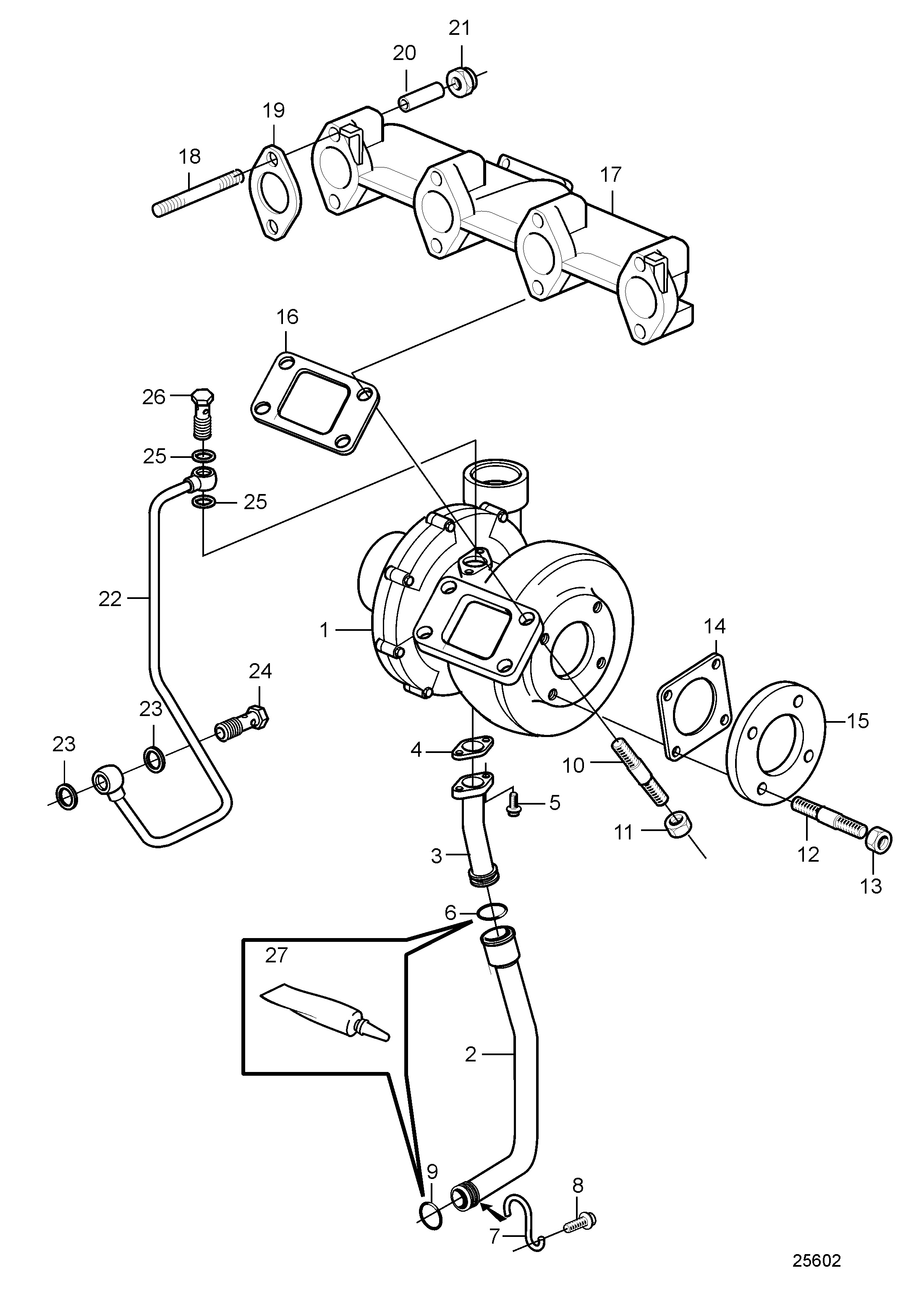 21
20
19
18
17
16
26
25
25
22
1
14
24
23
23
15
4
10
5
11
12
13
3
6
27
2
9
8
7
25602