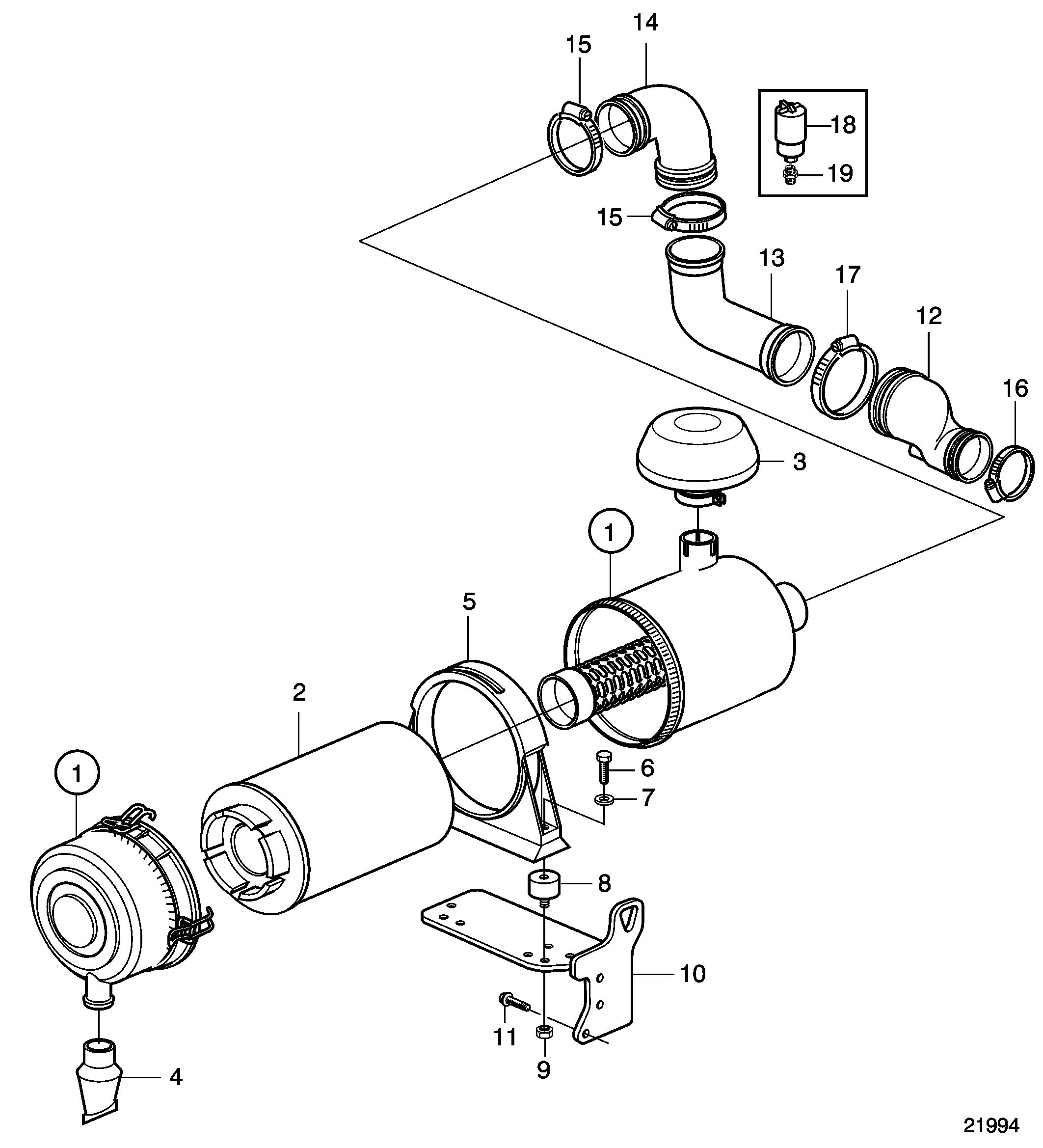 14
15
18
19
15
13
17
12
16
3
1
5
2
6
7
1
8
10
11
9
4
21994