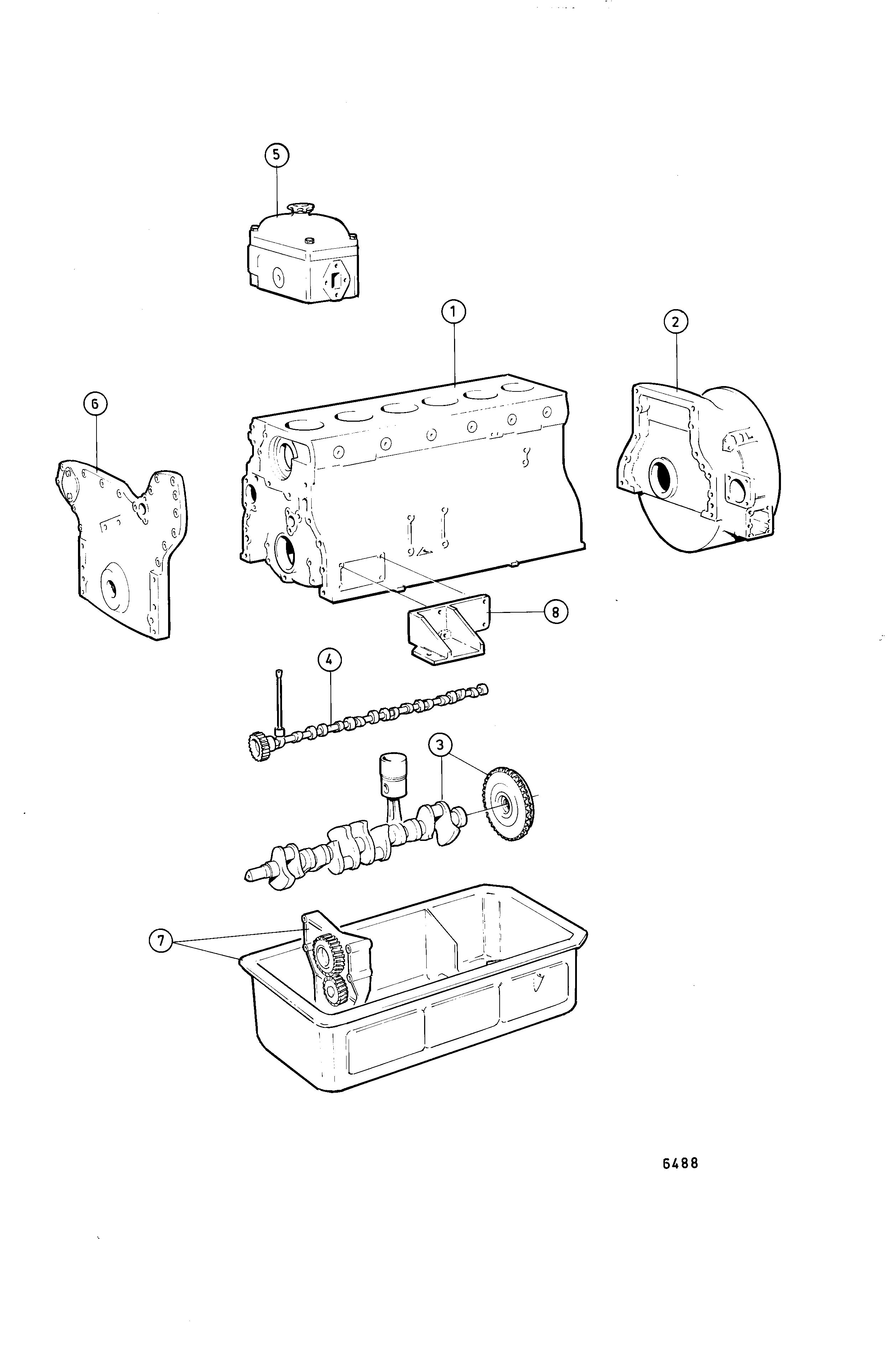 5

1

2

6

8

4

3

7

6488