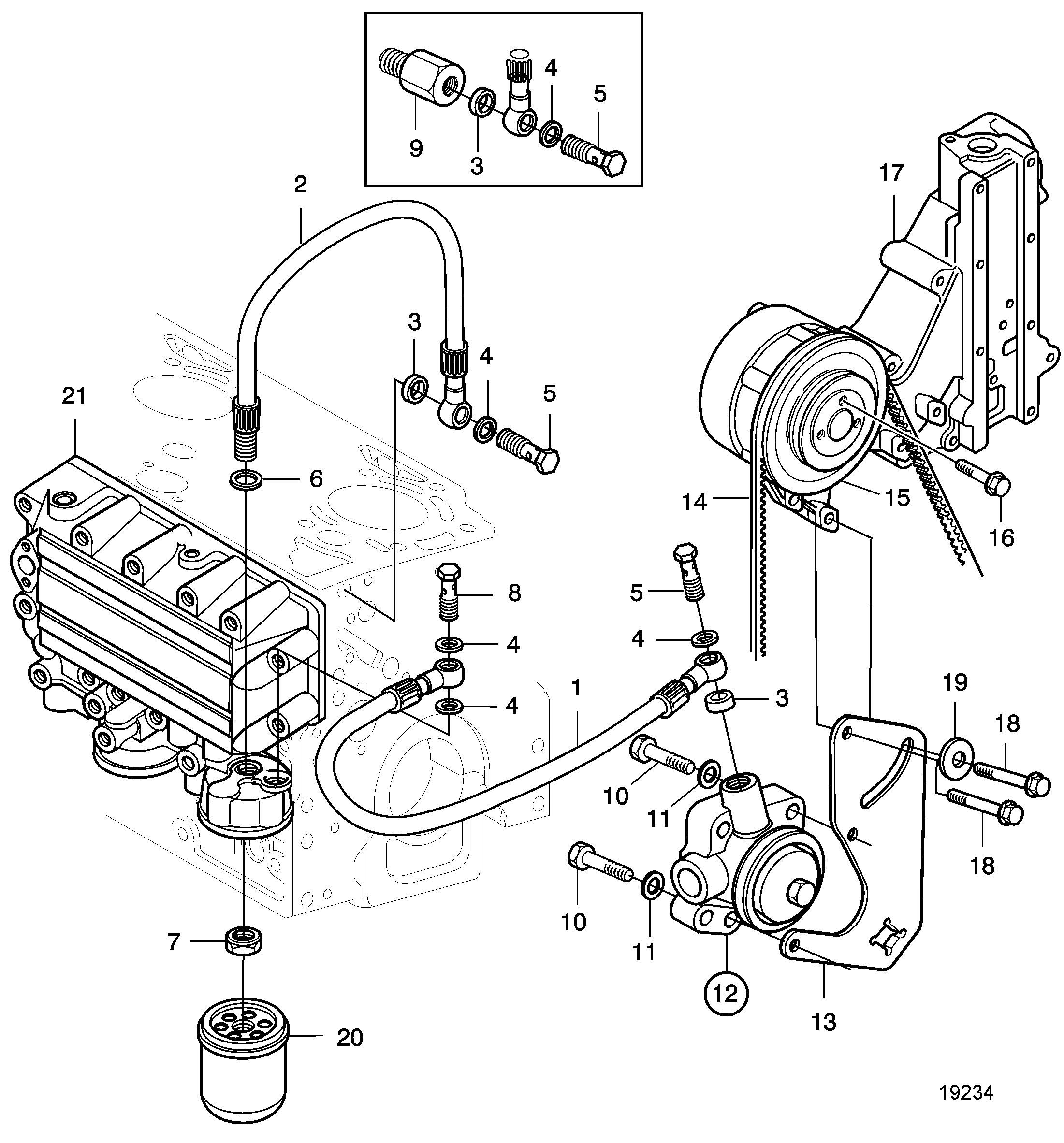 4
5
9
3
2
17
3
4
5
21
6
14
15
16
8
5
4
4
4
1
3
19
18
10
11
18
10
11
7
12
13
20
19234