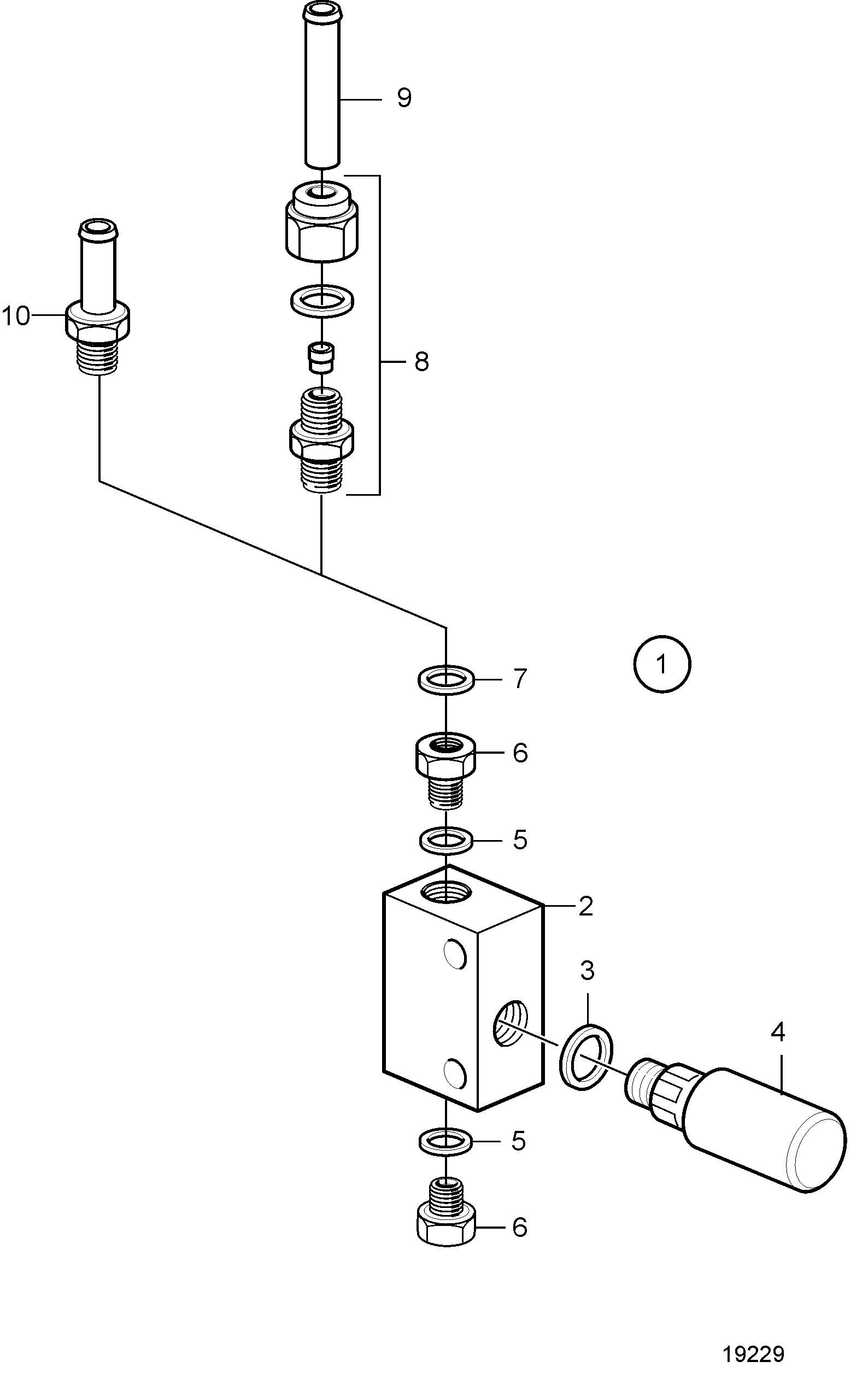 9

10

8

1

7

6

5

2

3

4

5

6

19229