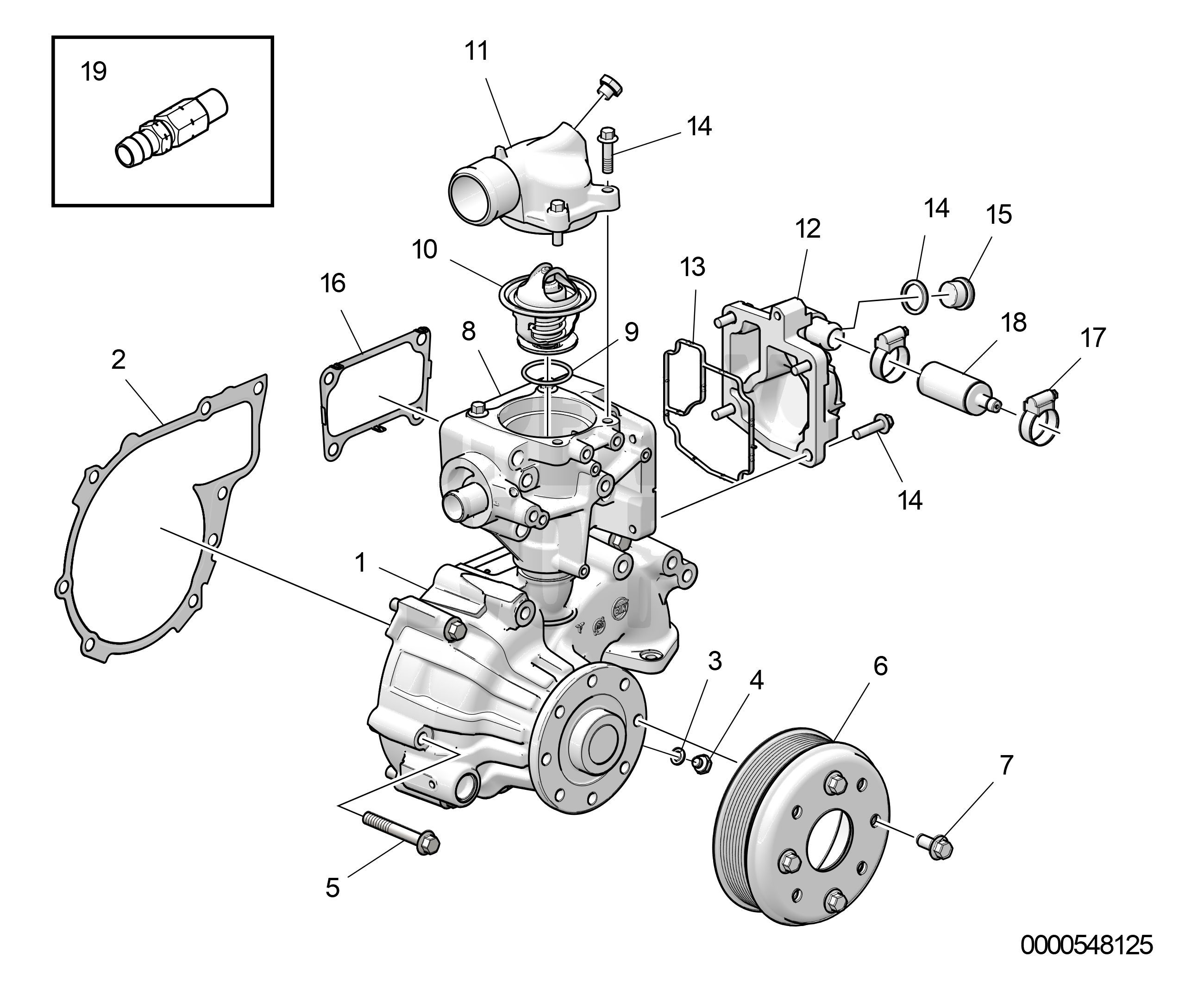 19

11

14

14

15

12

10

13

16

8

9

18

17

2

14

1

3

4

6

7

5

0000548125