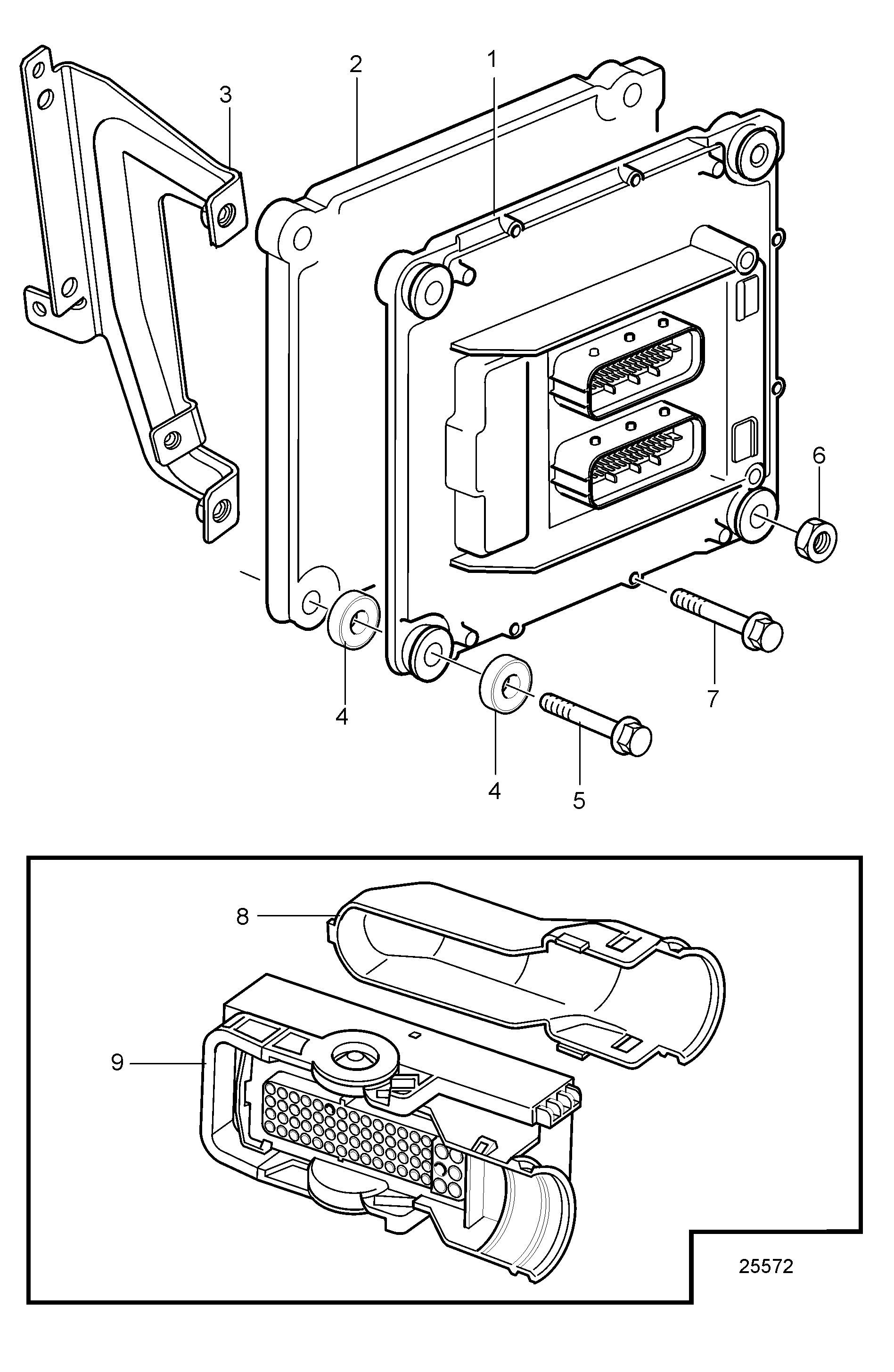 2
1
3
6
7
4
4
5
8
9
25572