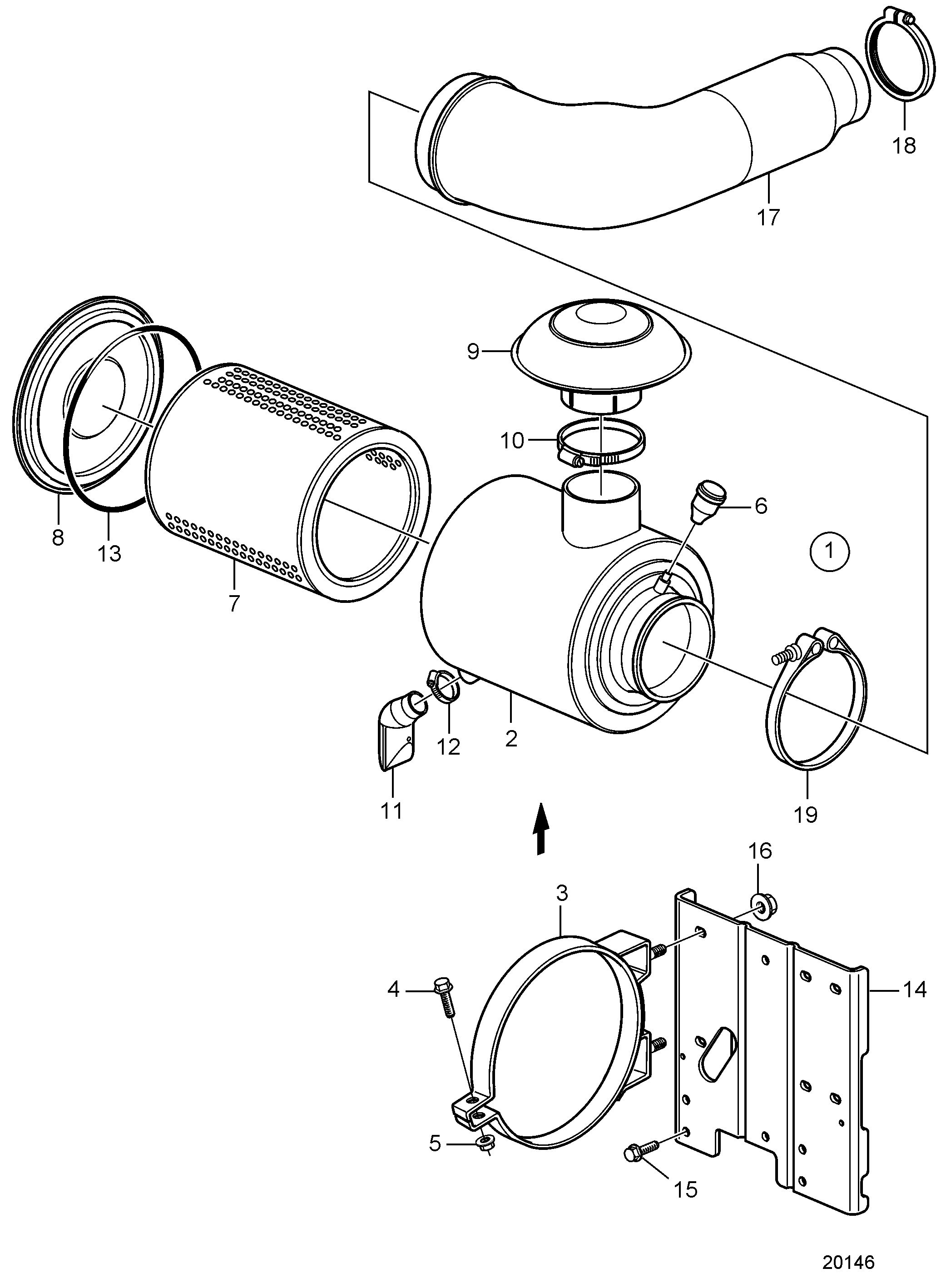 18
17
9
10
6
1
8
13
7
12
2
11
19
16
3
4
14
5
15
20146