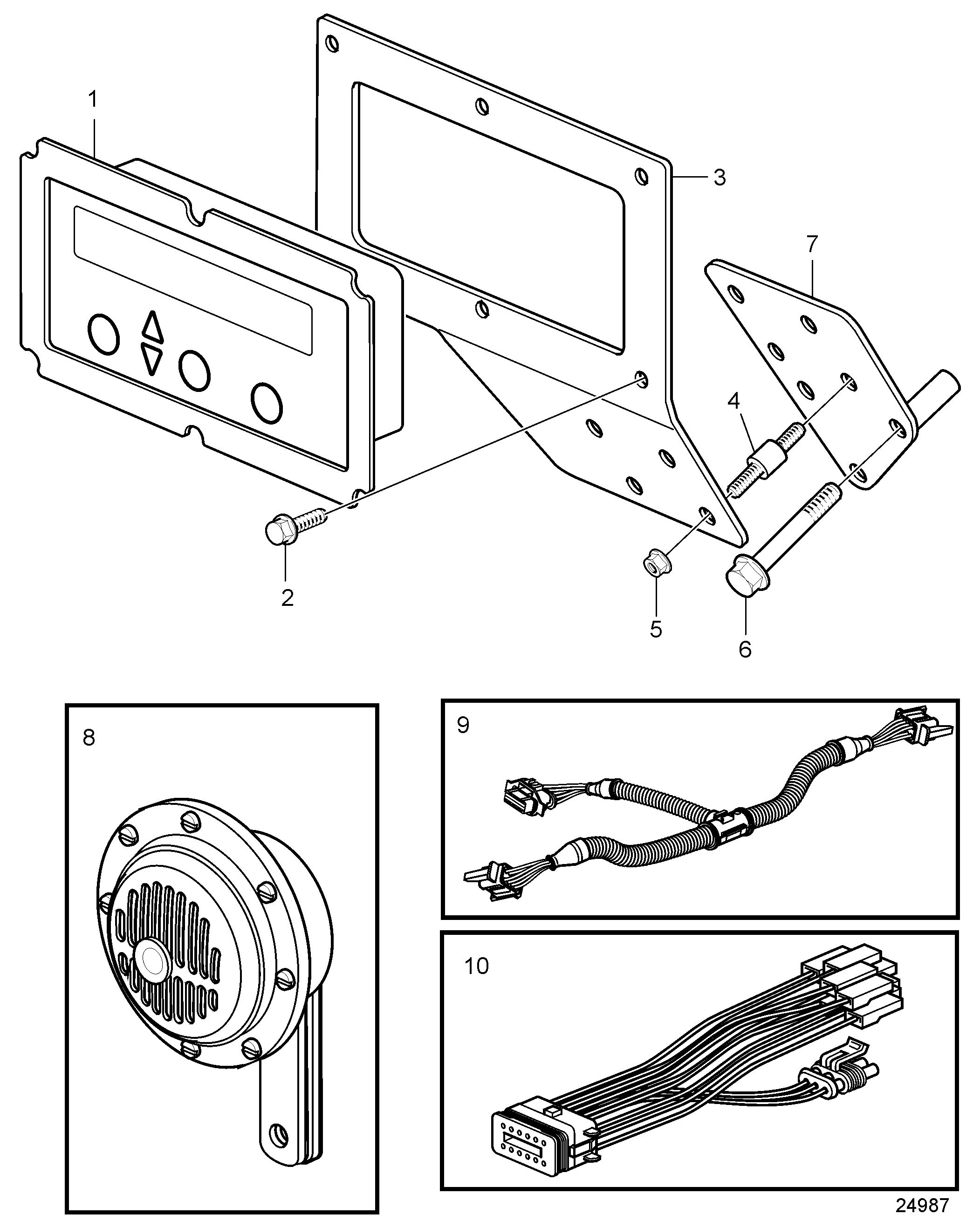 1
3
7
4
2
5
6
8
9
10
24987