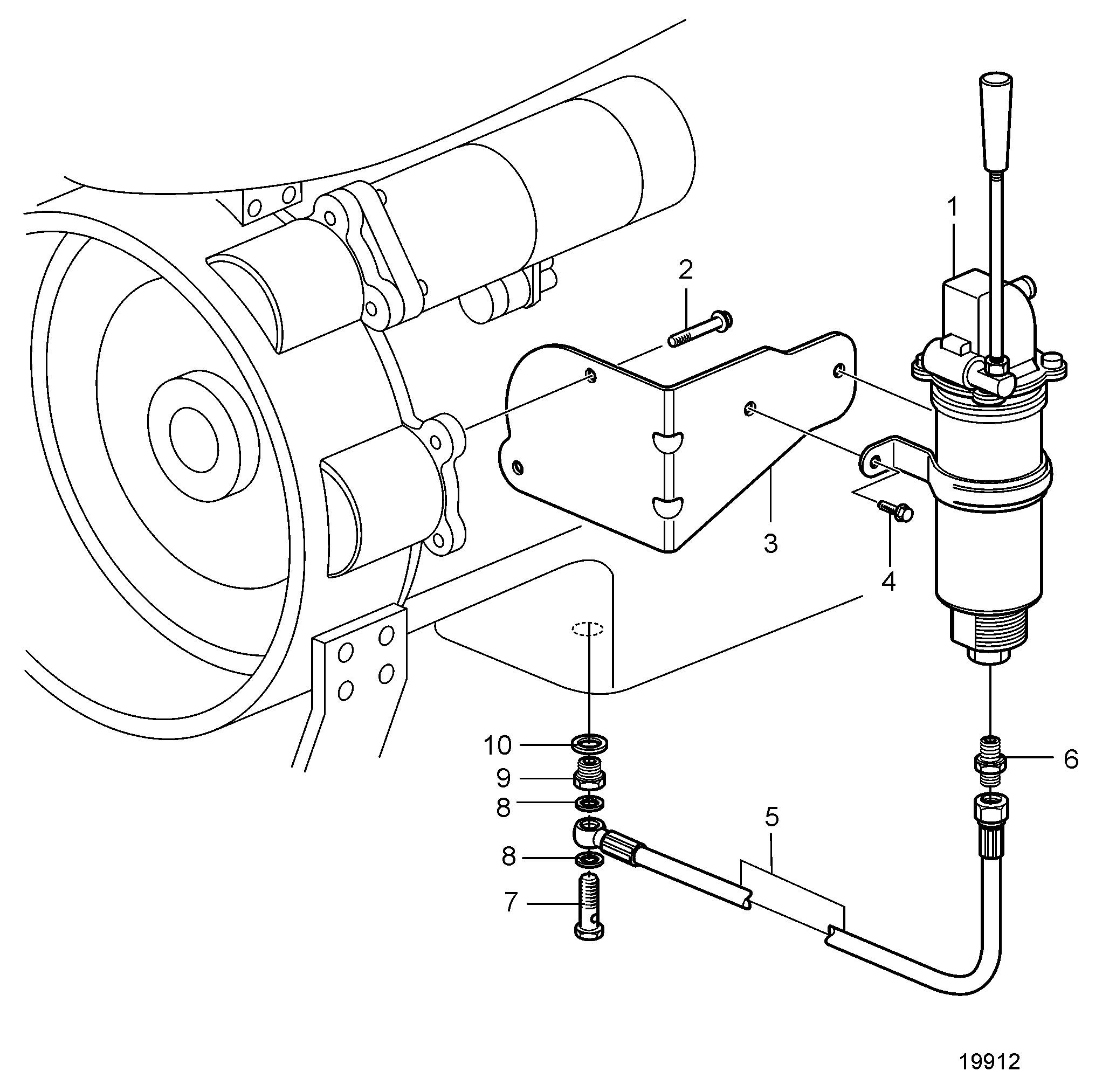 1
2
3
4
10
9
8
8
7
5
6
19912