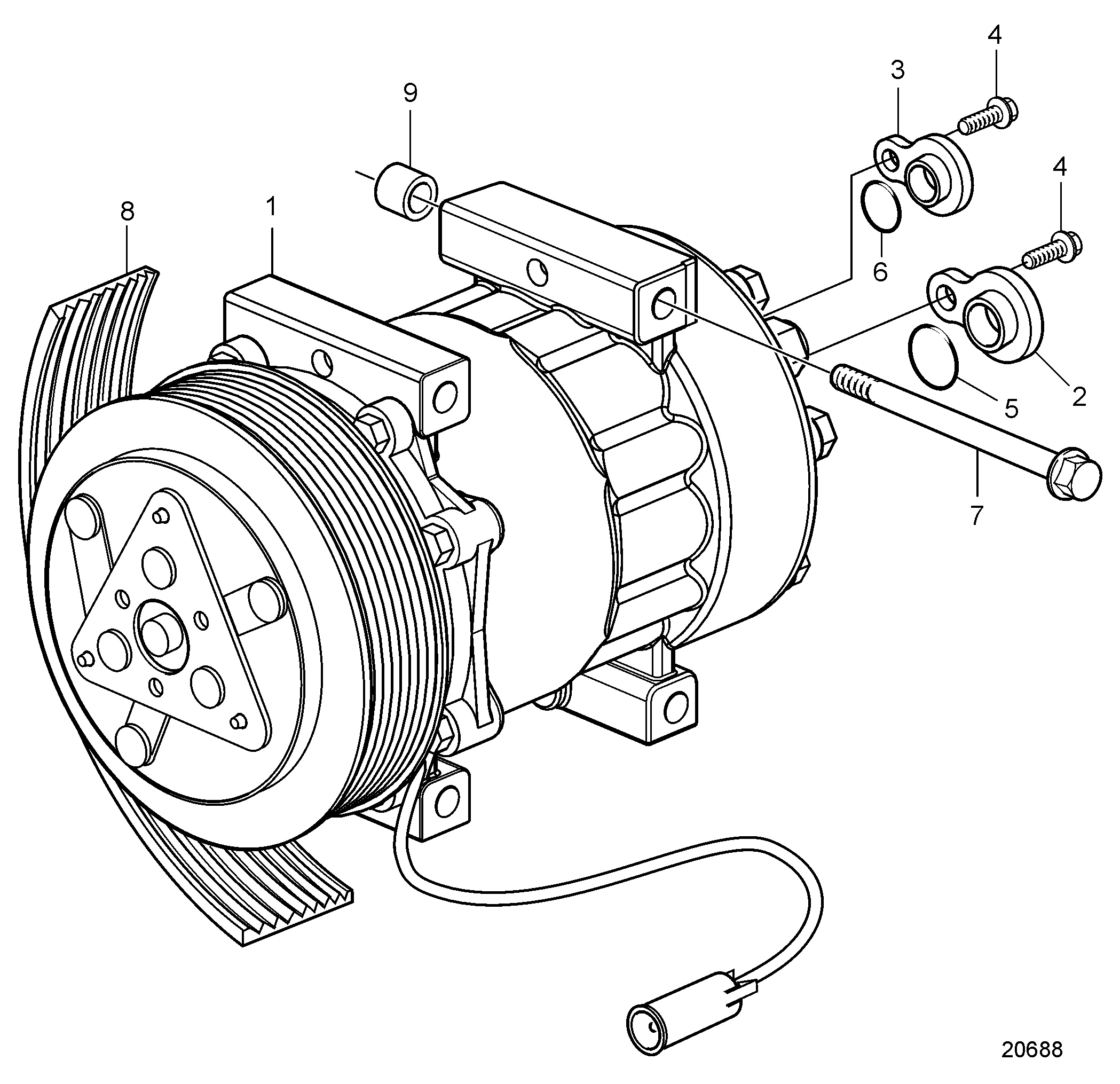 4
3
9
4
8
1
6
2
5
7
20688