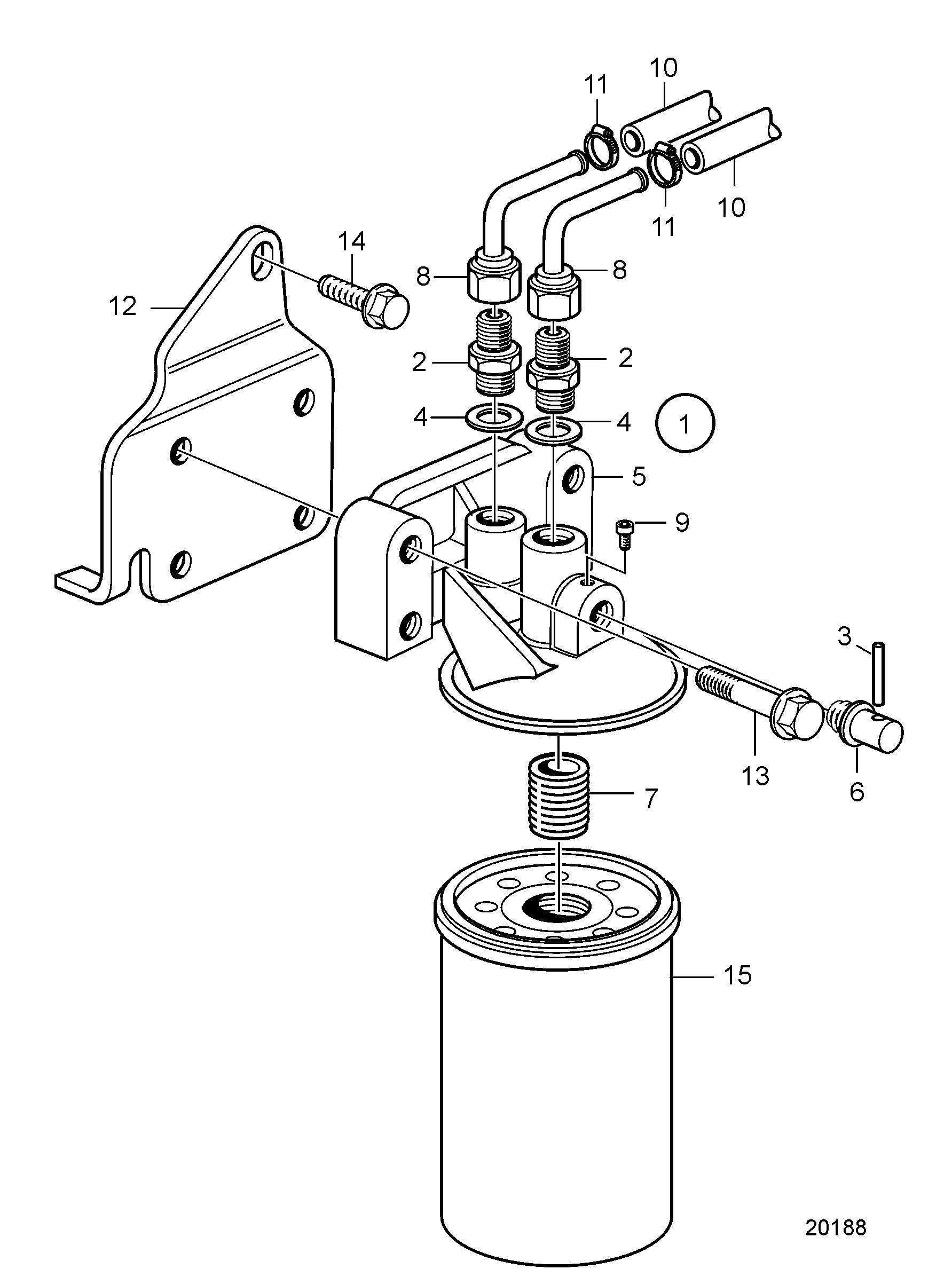 11
10
11
10
14
8
8
12
2
2
4
4
1
5
9
3
13
6
7
15
20188