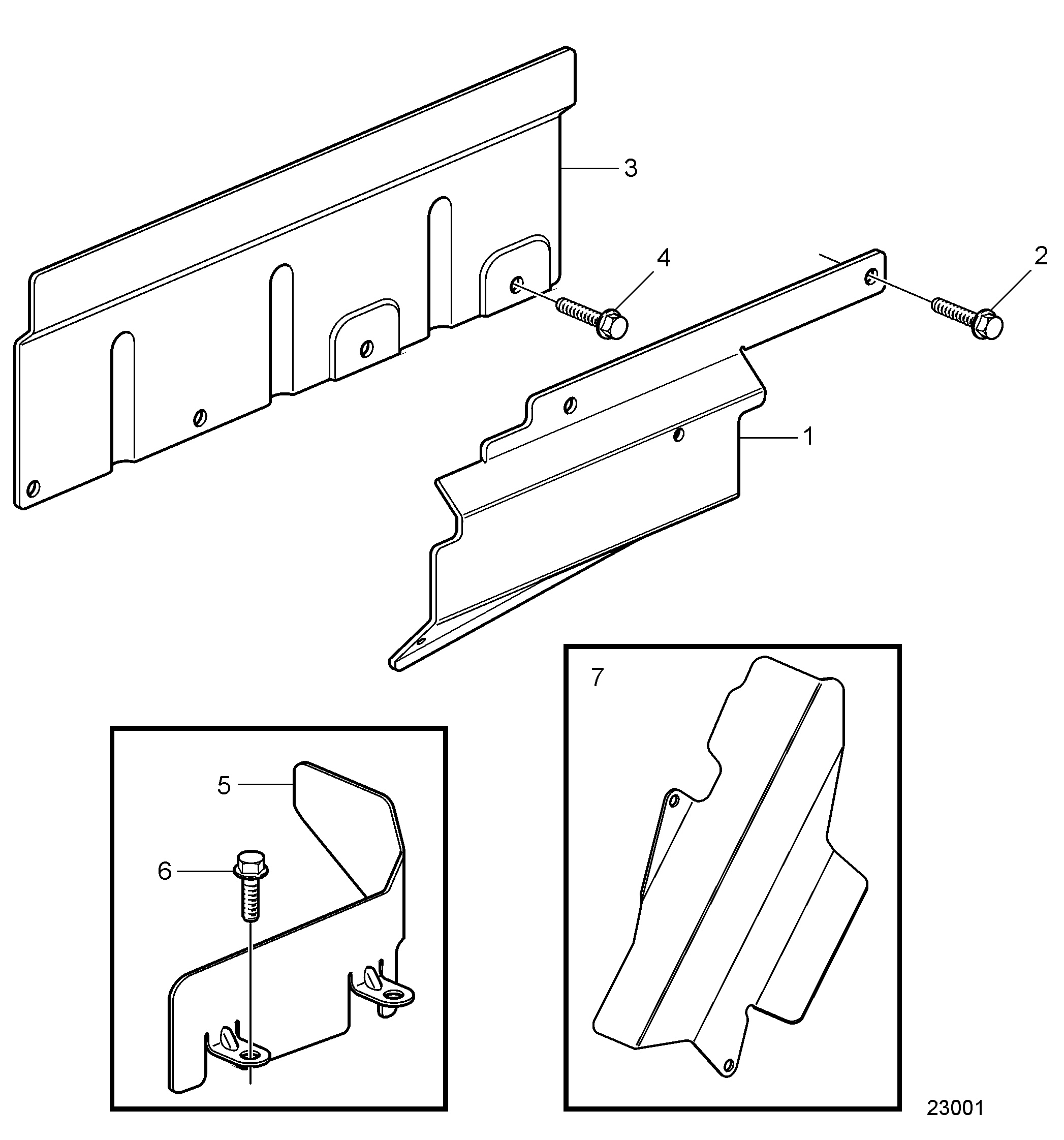 3
4
2
1
7
5
6
23001