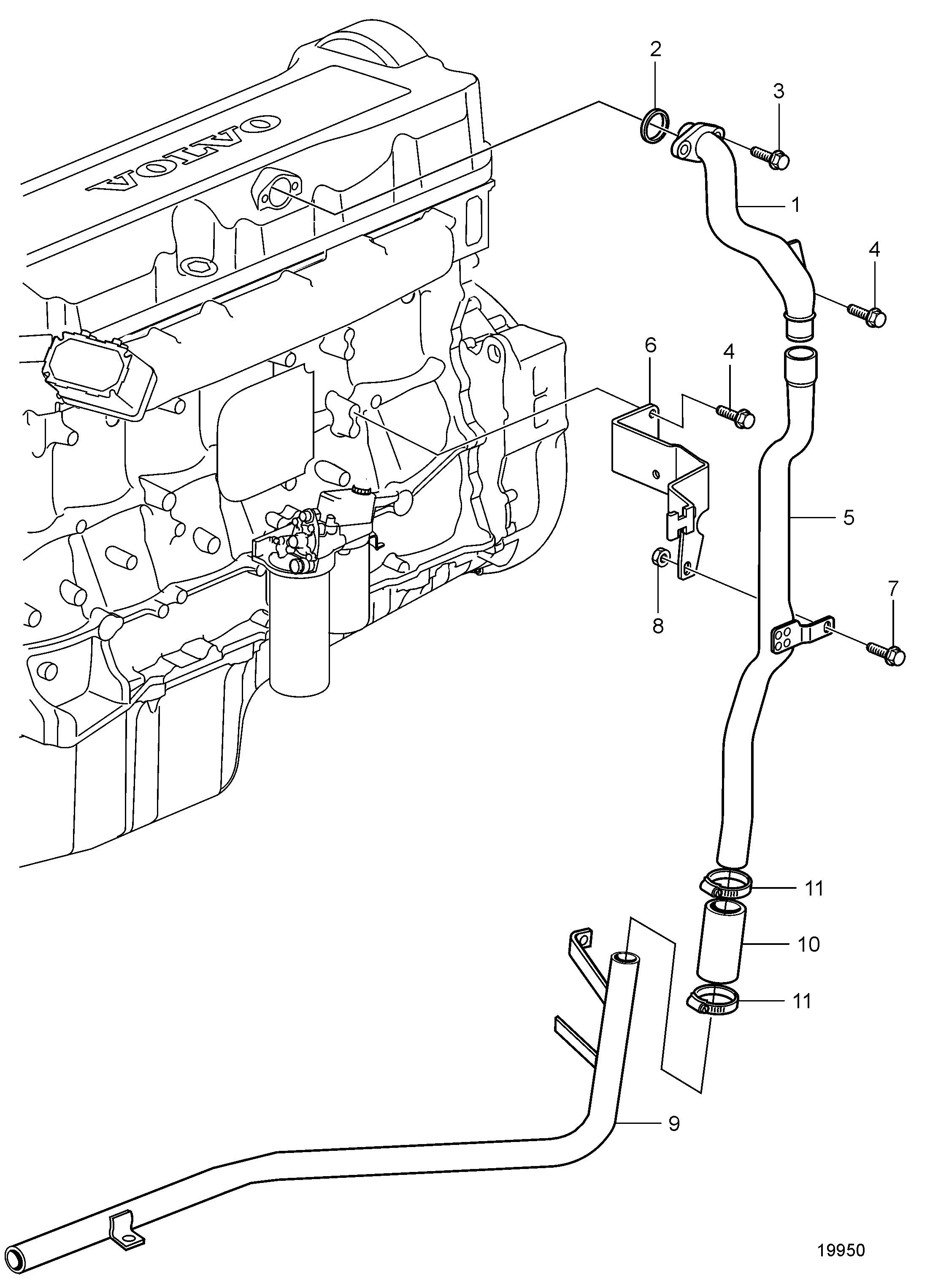 VOLVO

2
3
1
4
6
4
5
8
7
11
10
11
9

19950