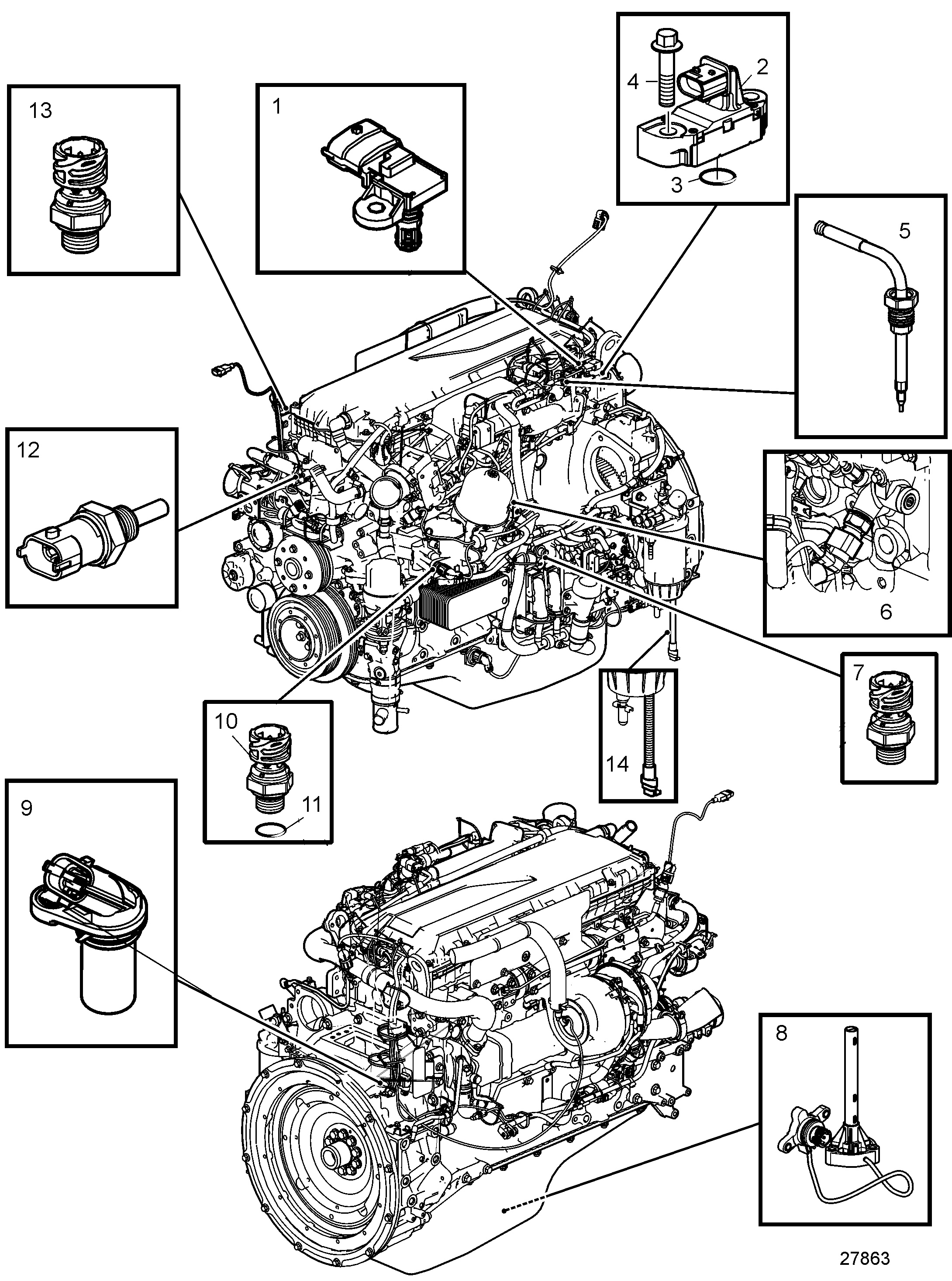 13
1
4
2
3
5
12
6
7
10
11
14
9
8
27863