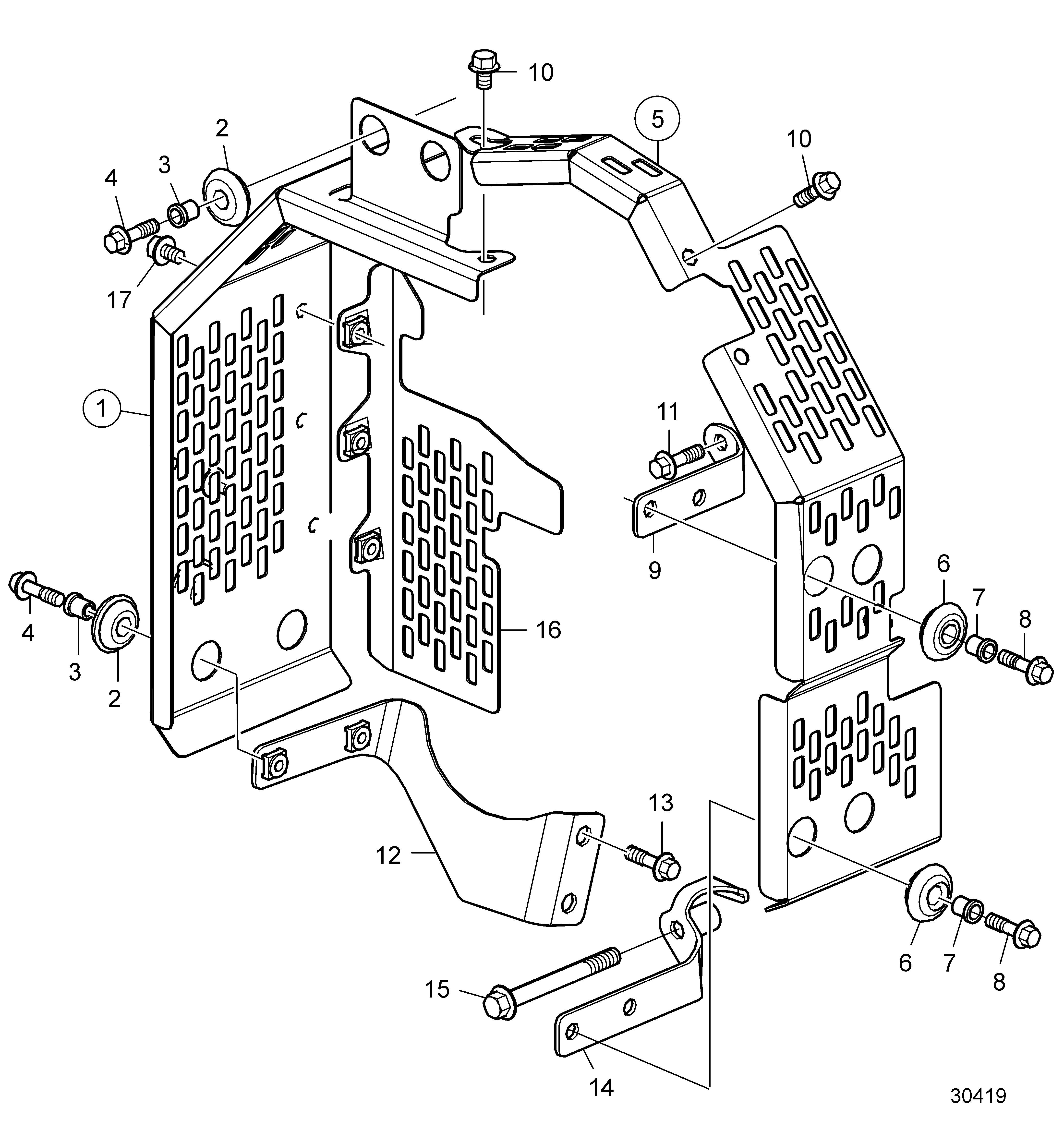 10
5
2
10
4
3
17
1
11
9
6
7
8
4
3
2
16
13
12
6
7
8
15
14
30419