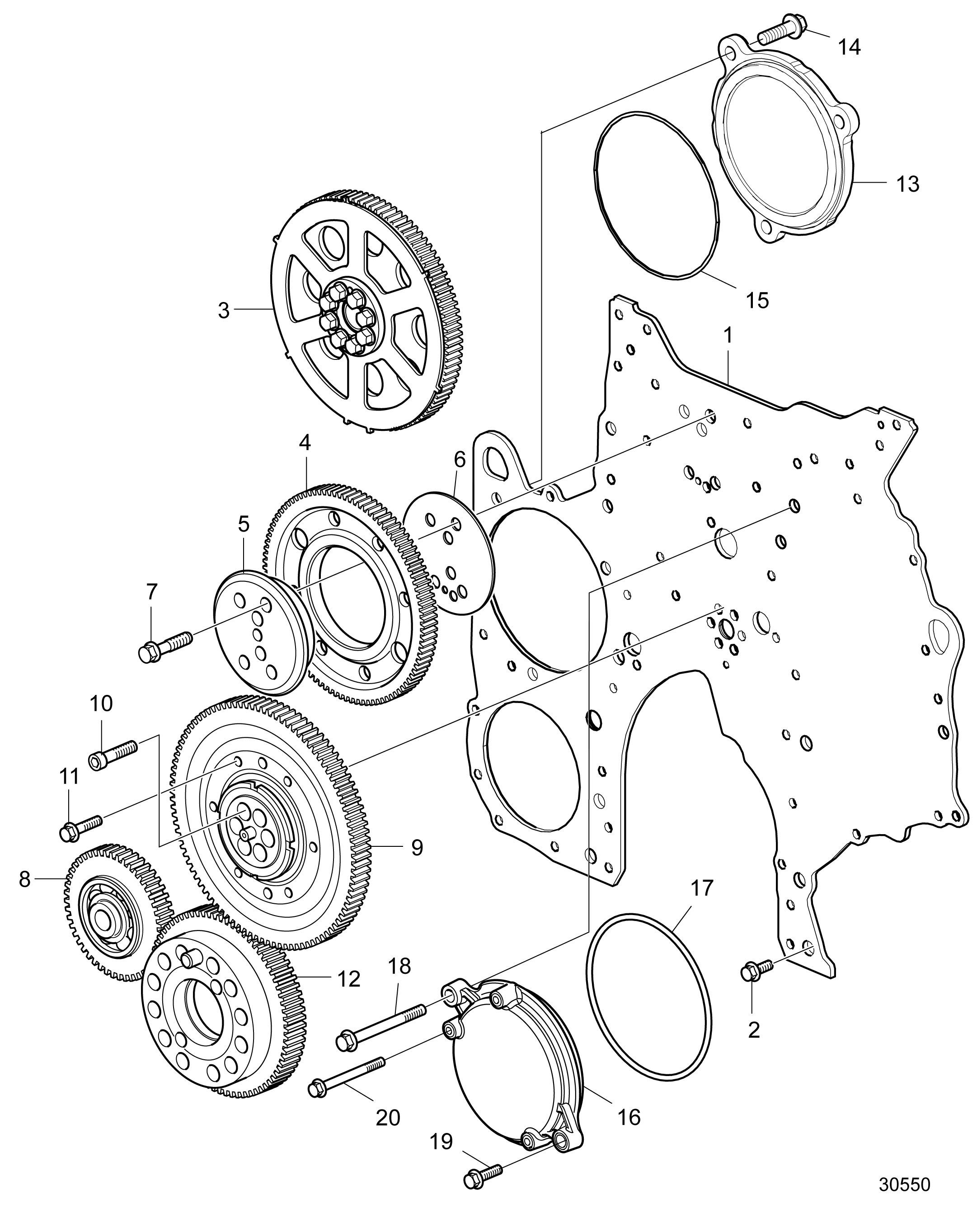 14
13
15
3
1
4
6
5
7
10
11
9
8
17
12
18
2
20
16
19
30550