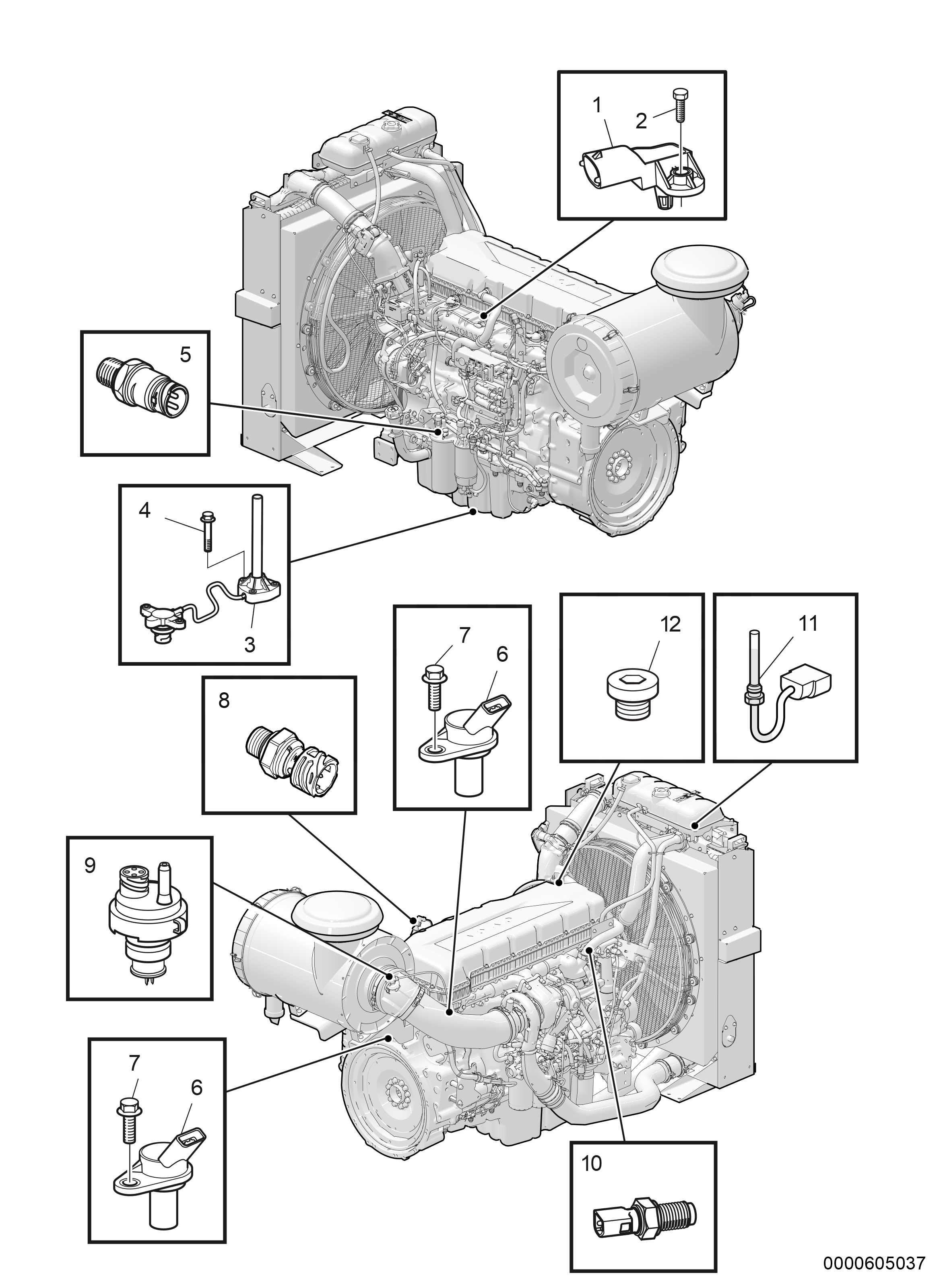 1
2
5
4
3
7
6
12
11
8
9
7
6
10
0000605037