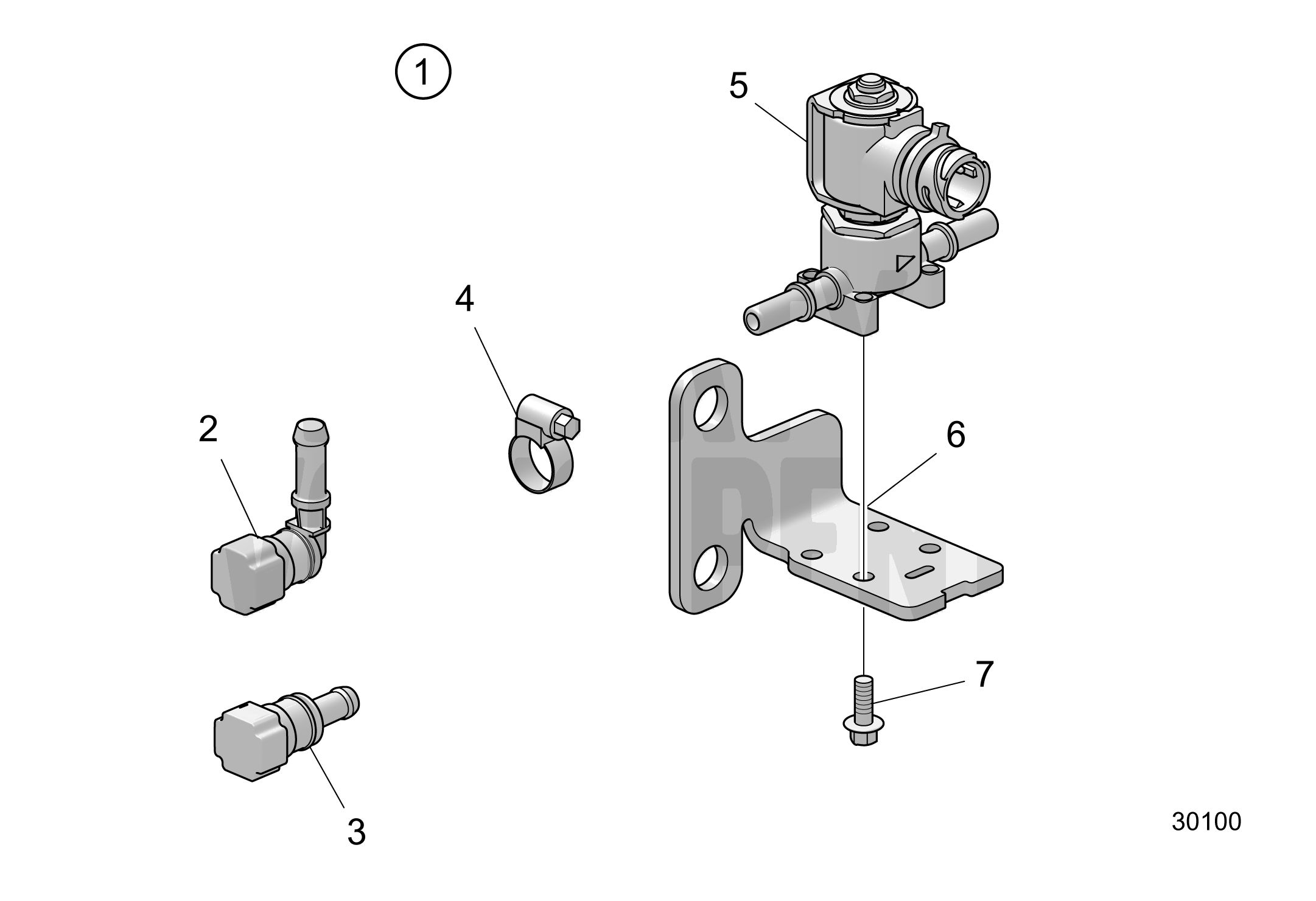 1

5

4

2

6

7

3

30100