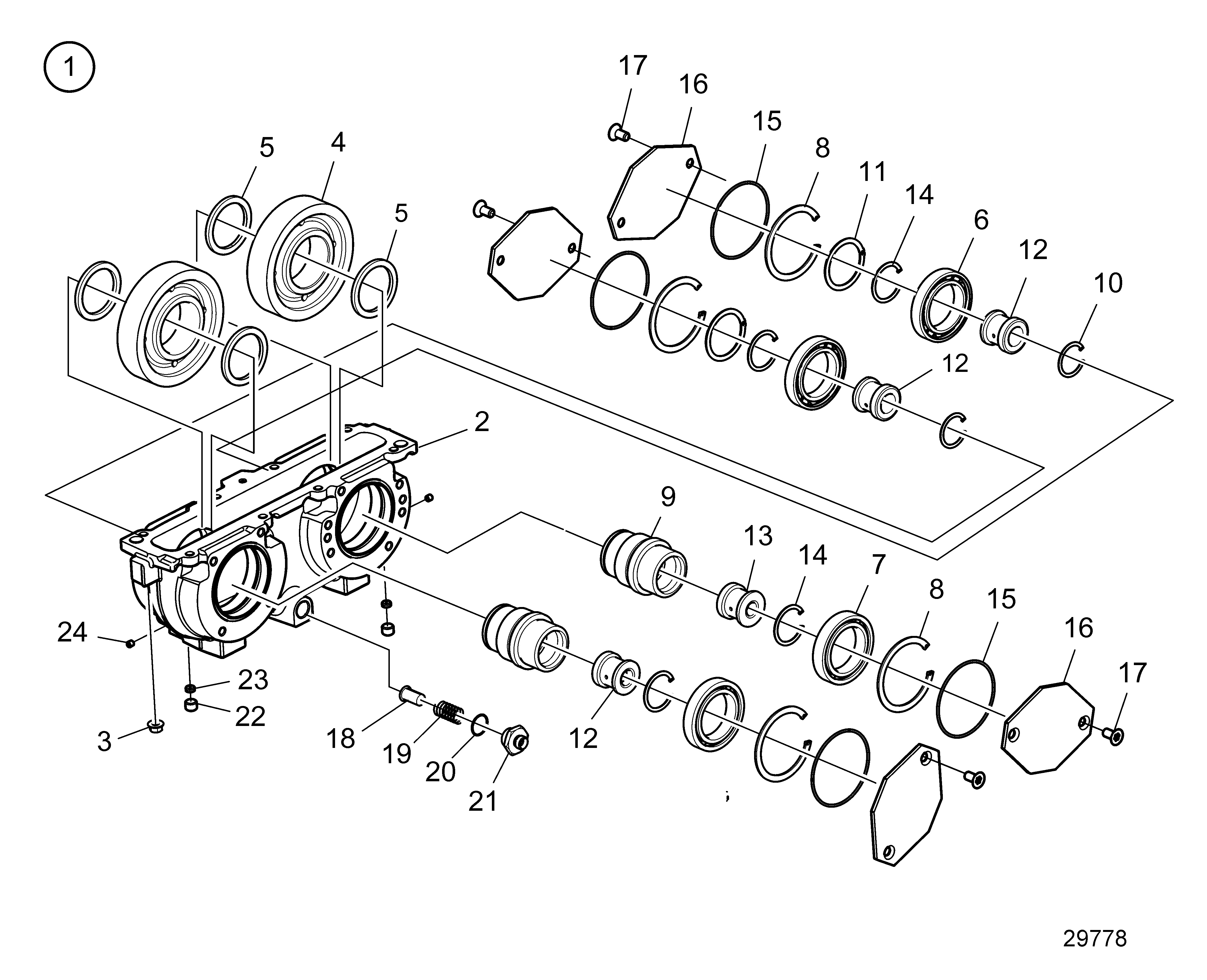 1

17
16
15
8
11
14
6
12
10
5
4
5
12
2
9
13
14
7
8
15
16
17
24
23
22
3
18
19
20
21
12

29778