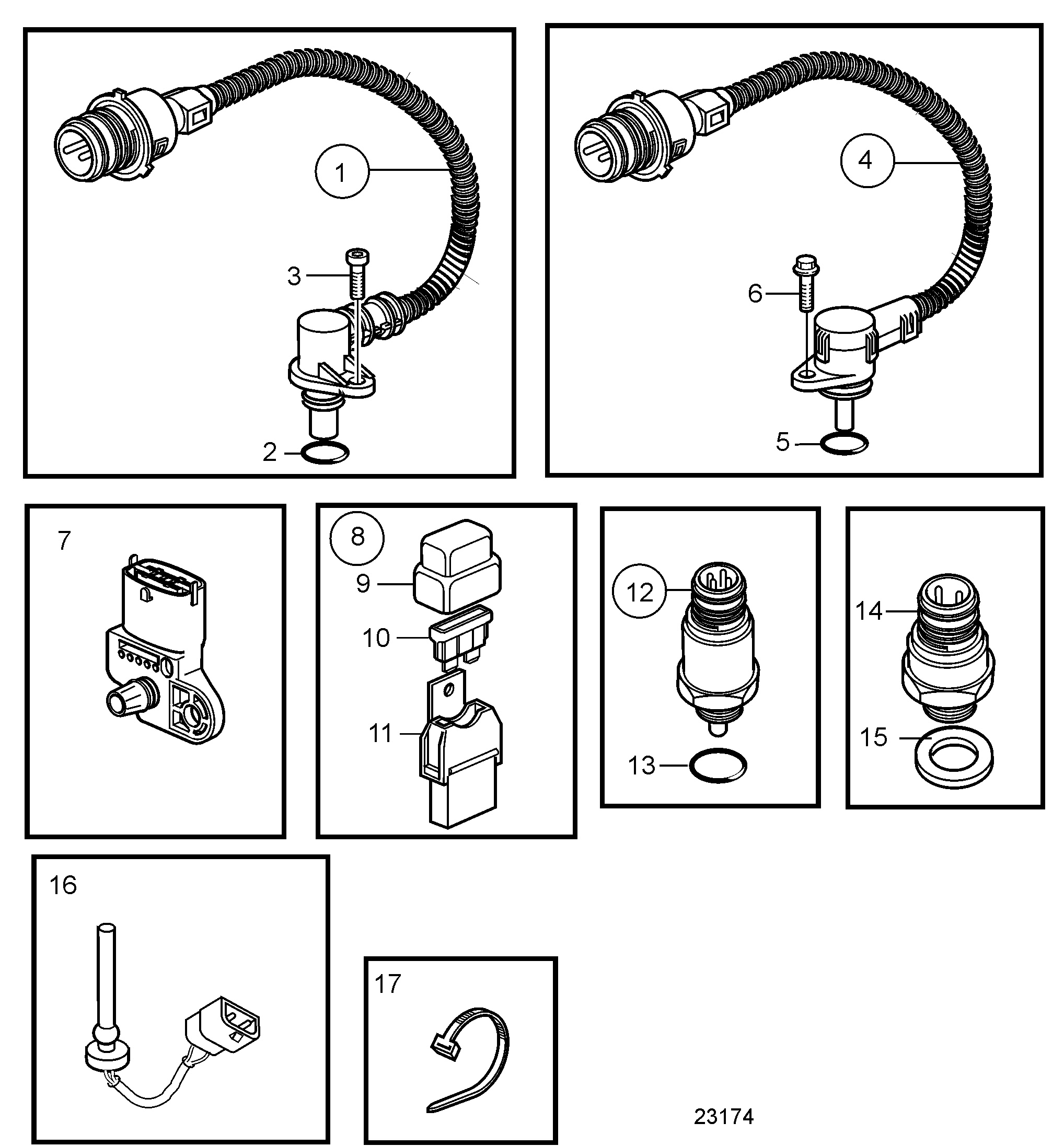 1
3
2
4
6
5
7
8
9
10
11
12
13
14
15
16
17
23174