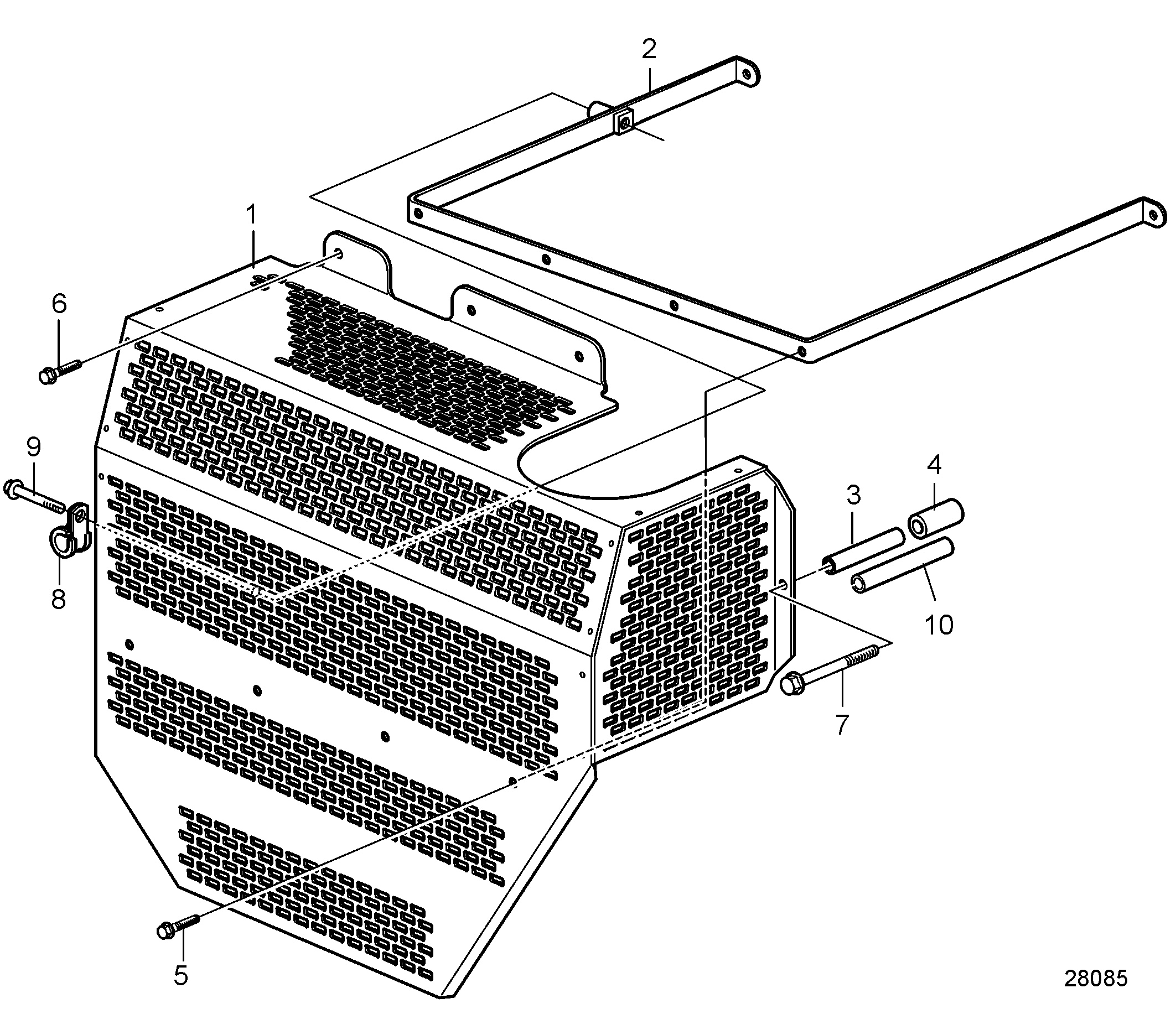 2

1

6

9

8

4

3

10

7

5

28085