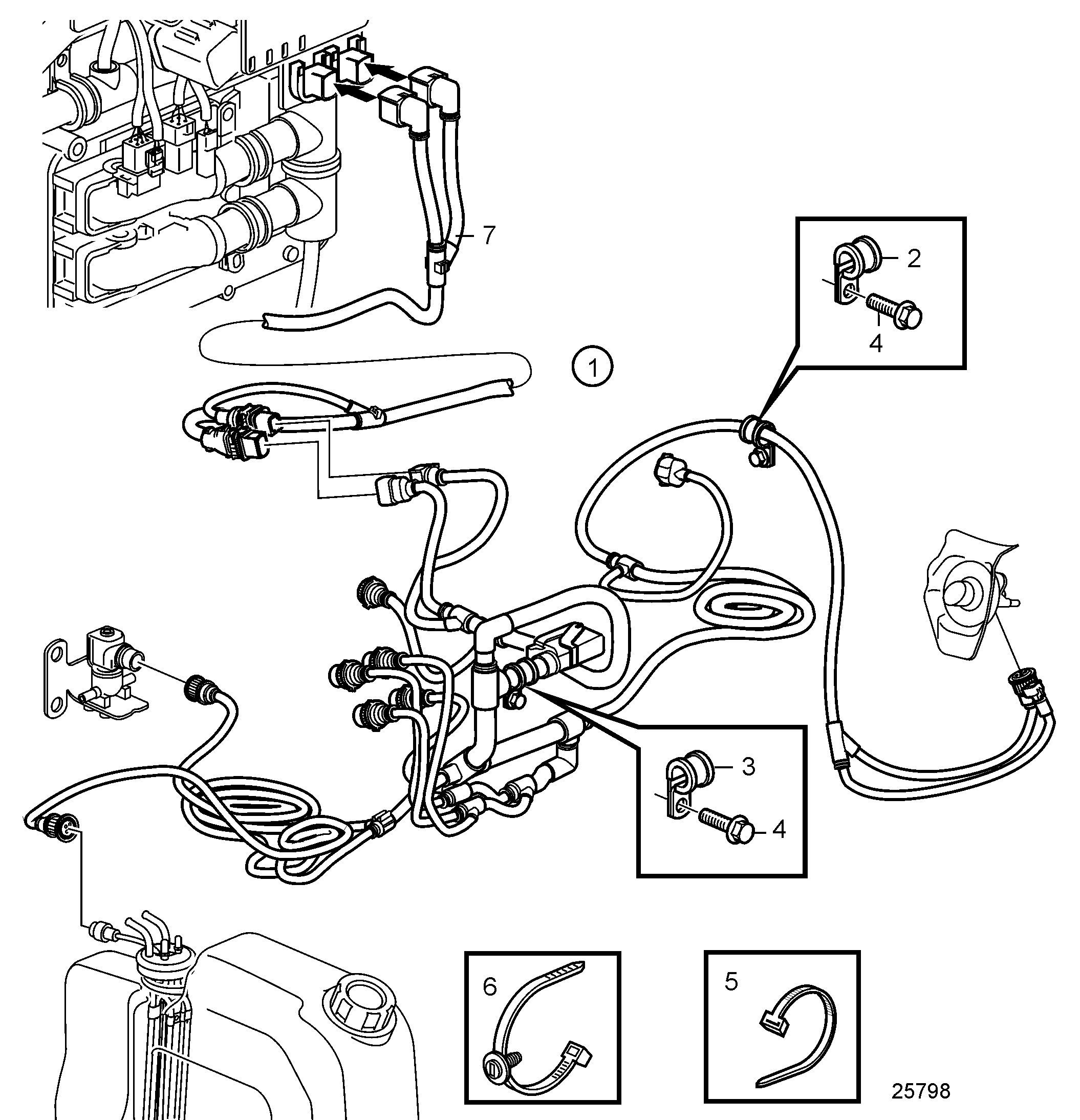 7

2

4

1

3

4

6

5

25798