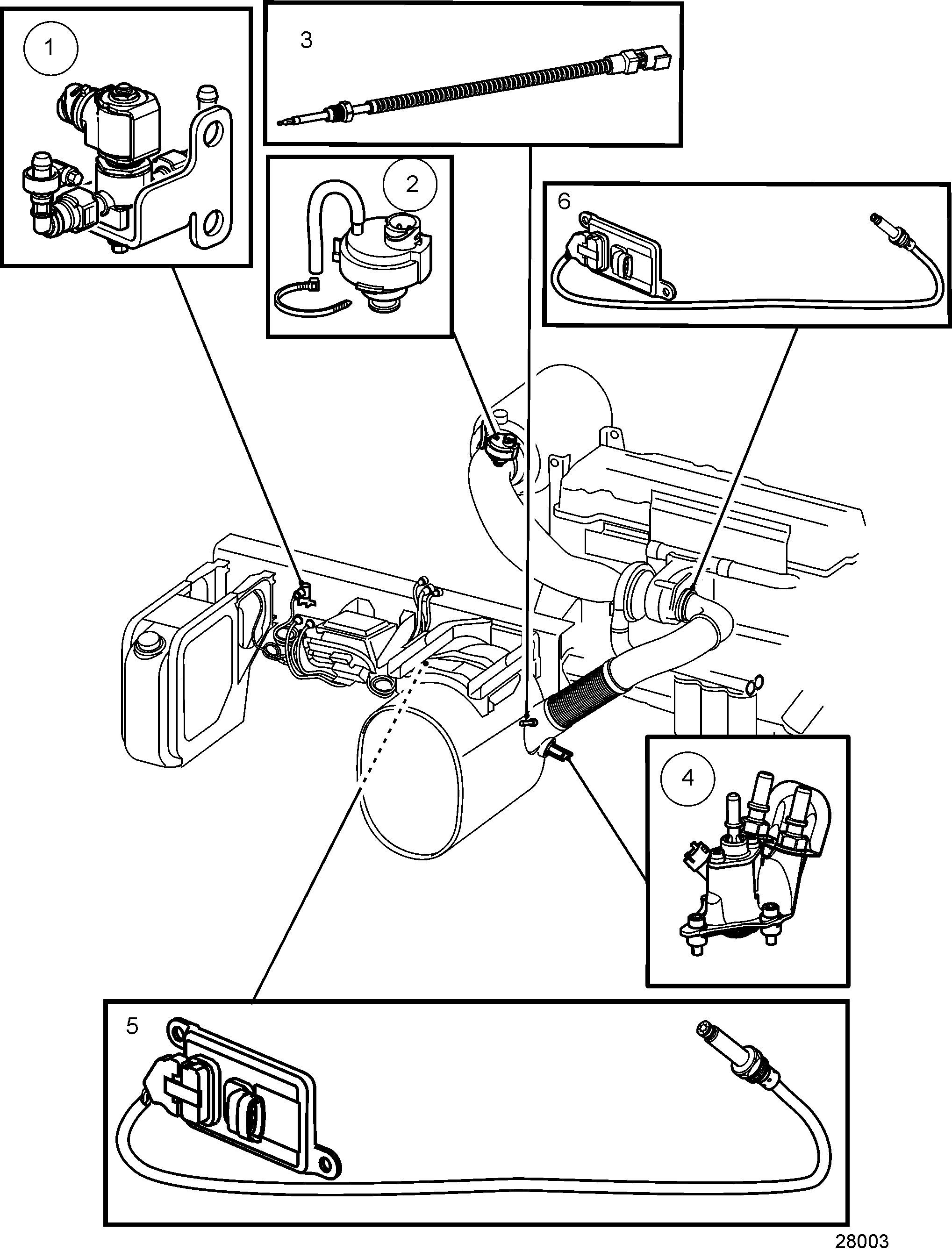 1

3

2

6

4

5

28003