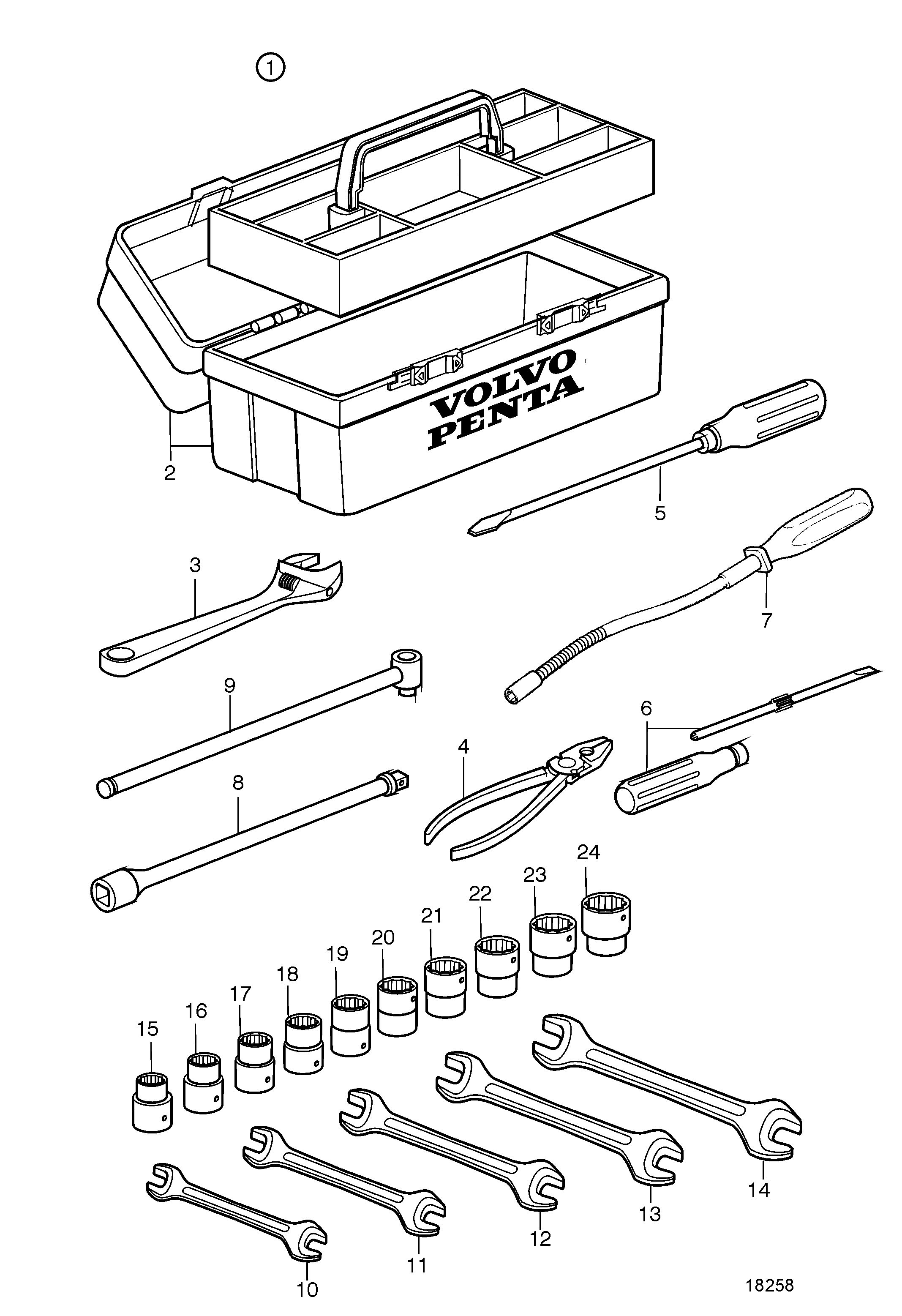 1

VOLVO PENTA

2

5

3

7

9

6

4

8

24

23

22

21

20

19

18

17

16

15

14

13

12

11

10

18258