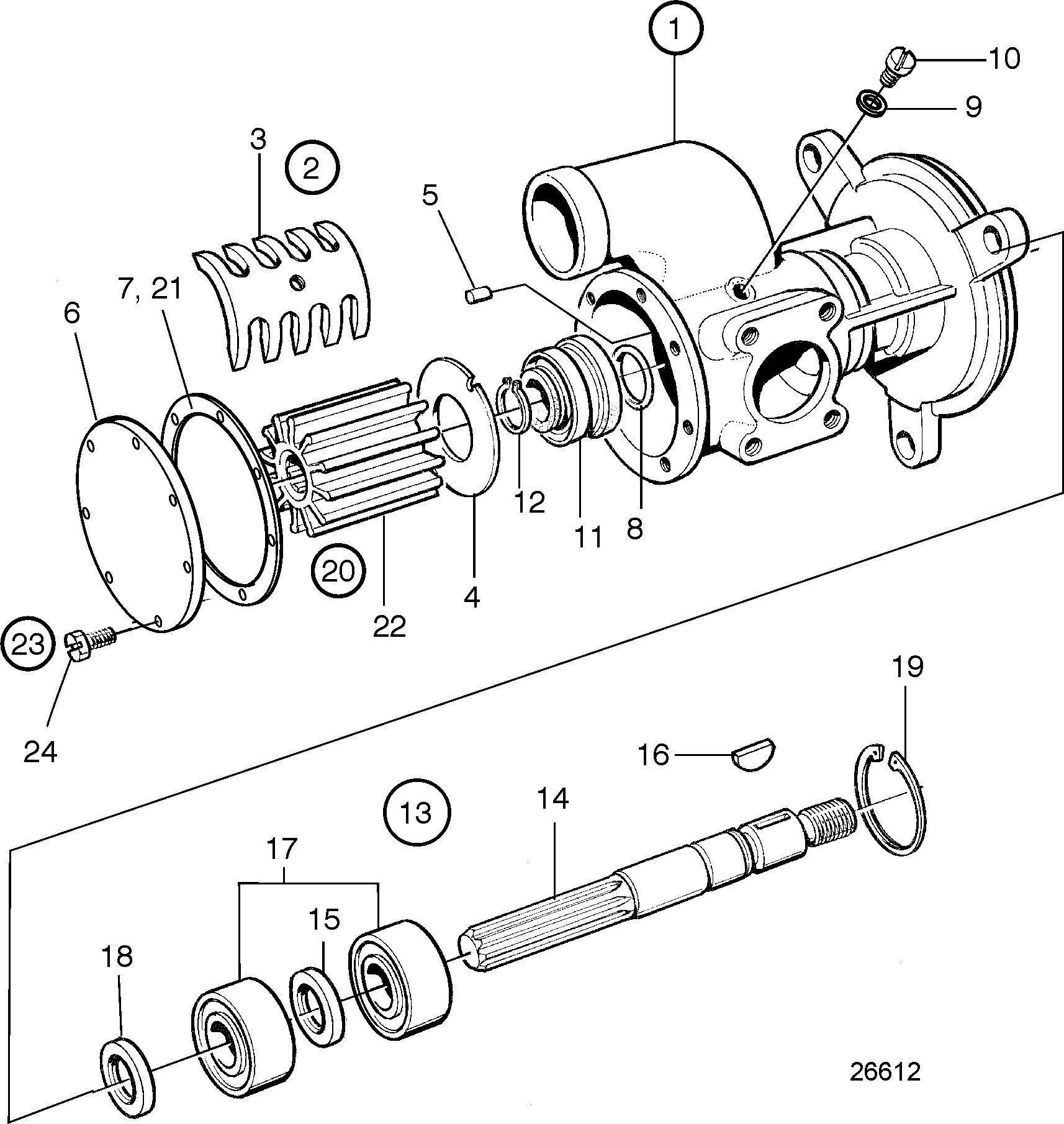 1
10
9
3
2
5
7, 21
6
12
11
8
20
22
4
23
24
19
16
13
14
17
15
18
26612