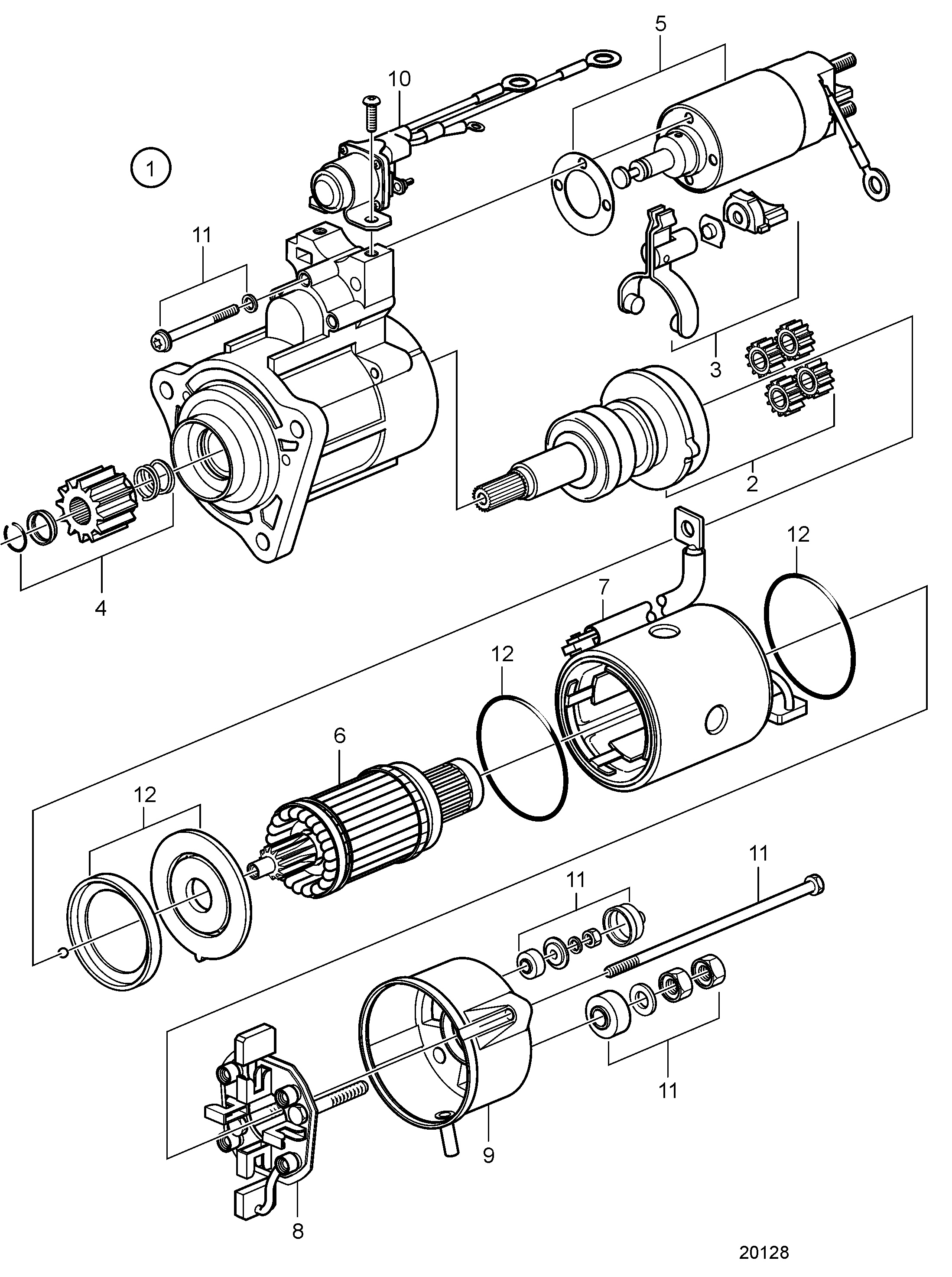 5
10
1
11
3
2
4
12
7
12
6
12
11
11
11
9
8
20128