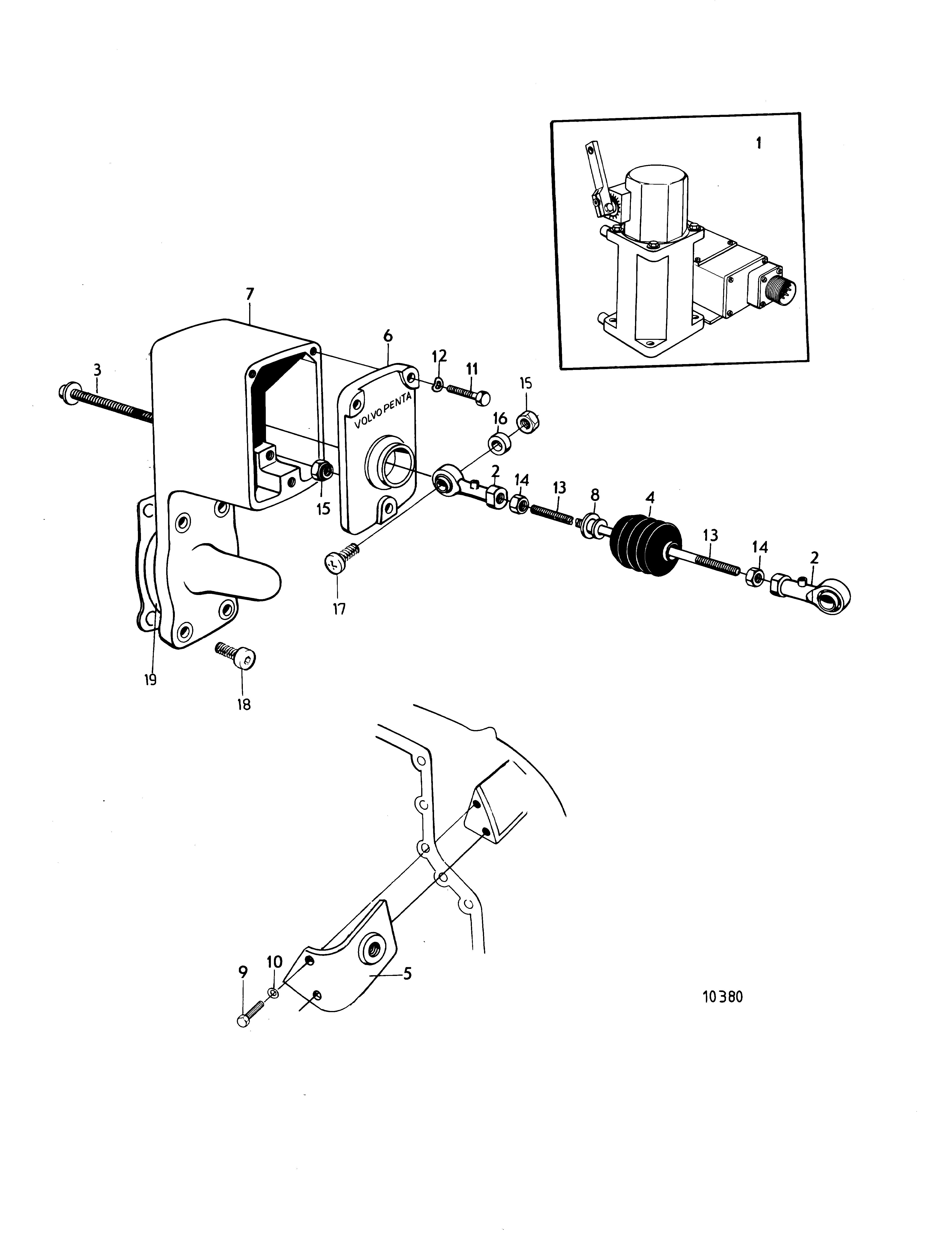 1

7

6

3

12

11

15

VOLVO PENTA

16

2

14

13

8

4

15

13

14

2

17

19

18

9

10

5

10380