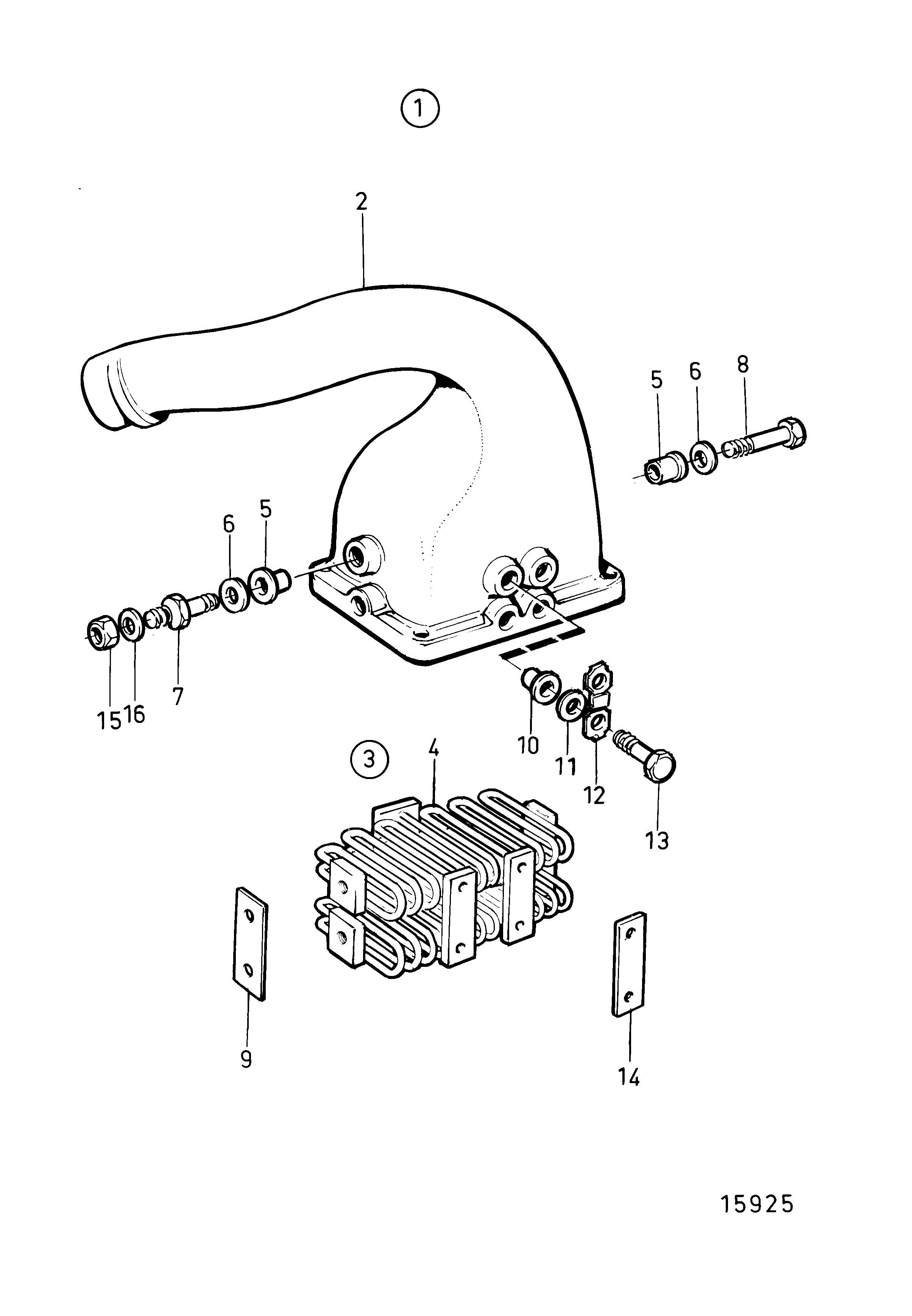 1

2

5 6 8

6 5

15 16 7

10 11 12 13

3 4

9

14

15925