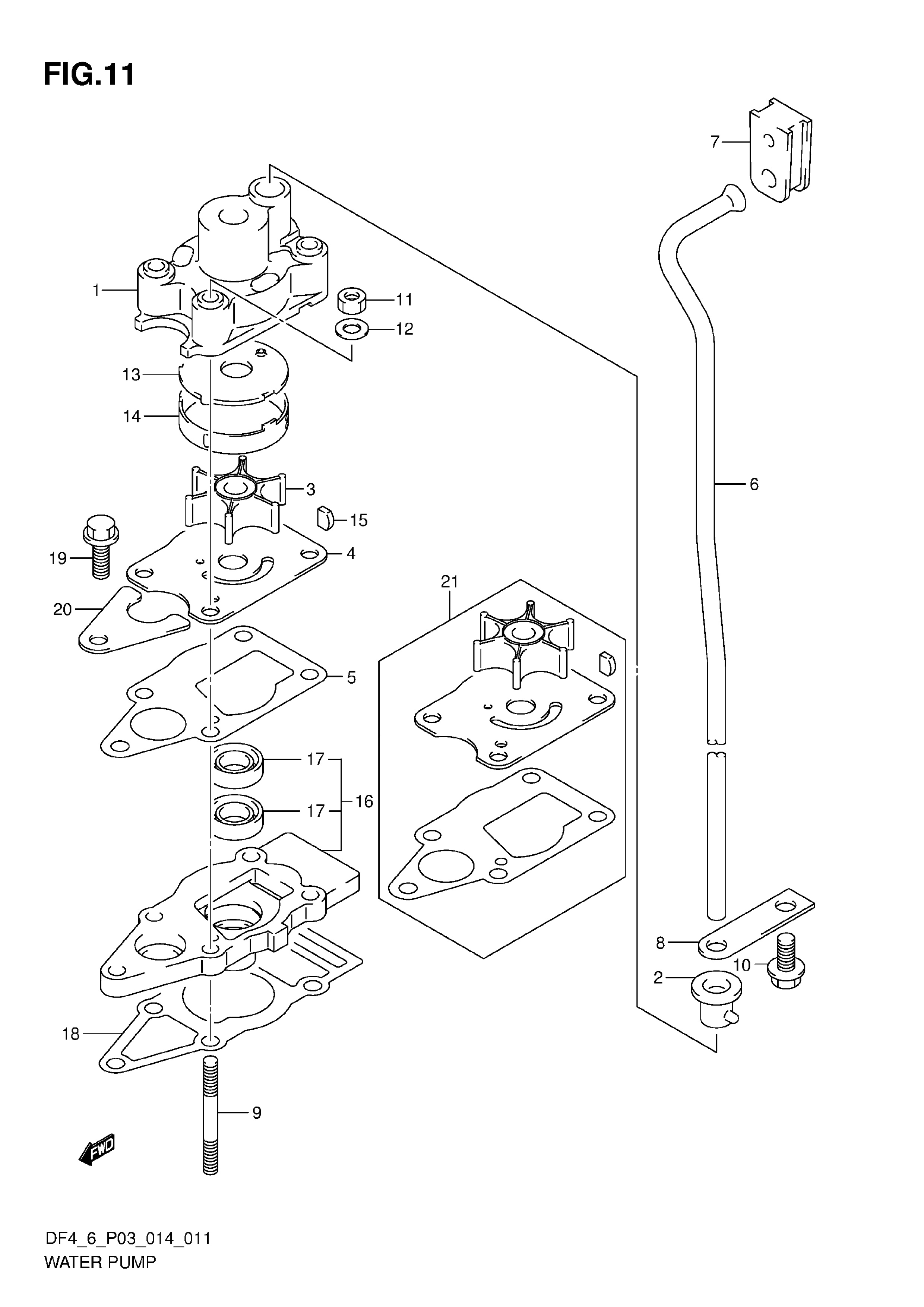 FIG.11

7
1
11
12
13
14
3
15
6
19
4
21
20
5
17
17
16
8
10
2
18
9
FWD

DF4_6_P03_014_011
WATER PUMP