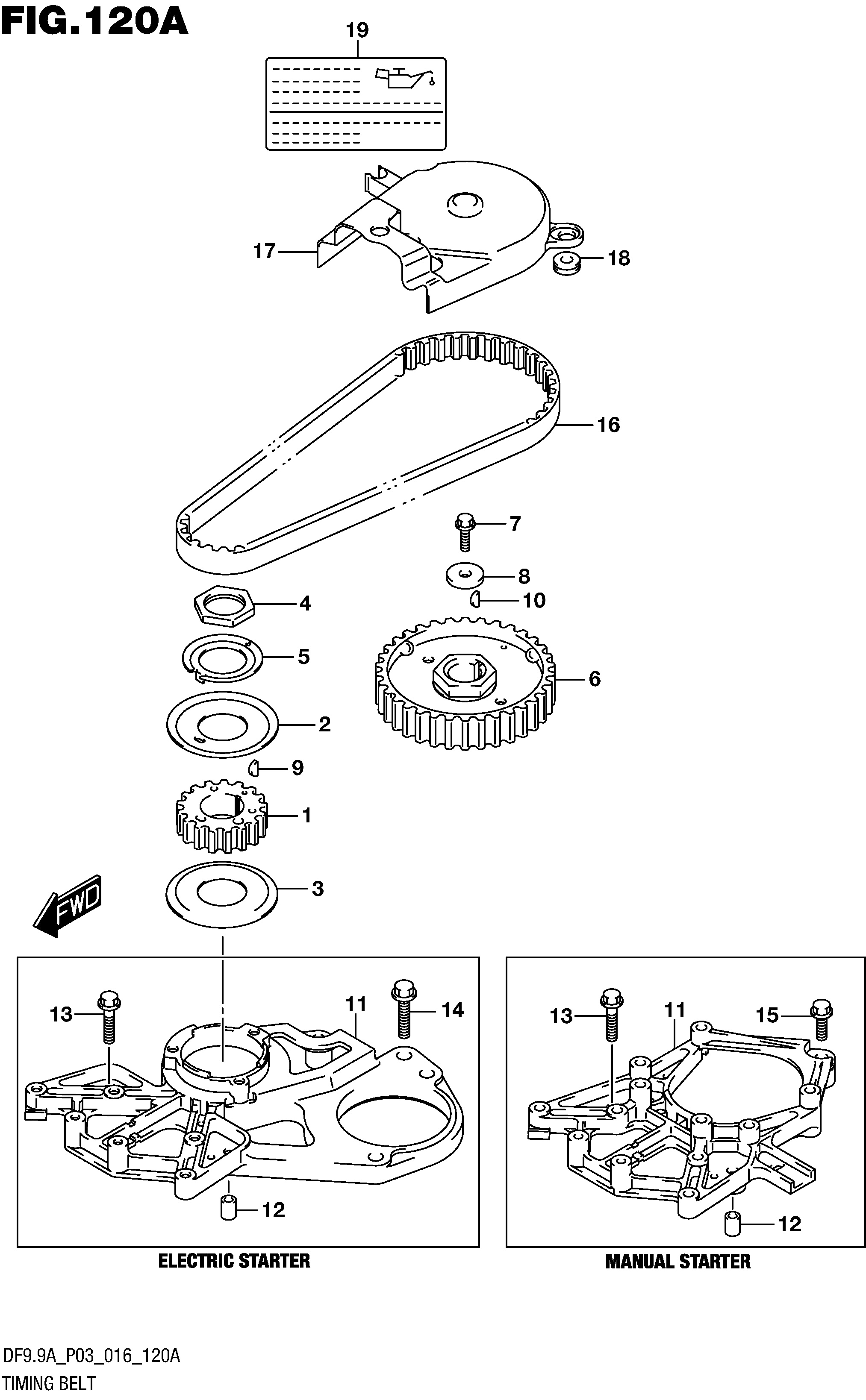 FIG.120A

19

17

18

16

7

8

10

4

5

6

2

9

1

3

FWD

13

11

14

12

ELECTRIC STARTER

13

11

15

12

MANUAL STARTER

DF9.9A_P03_016_120A

TIMING BELT