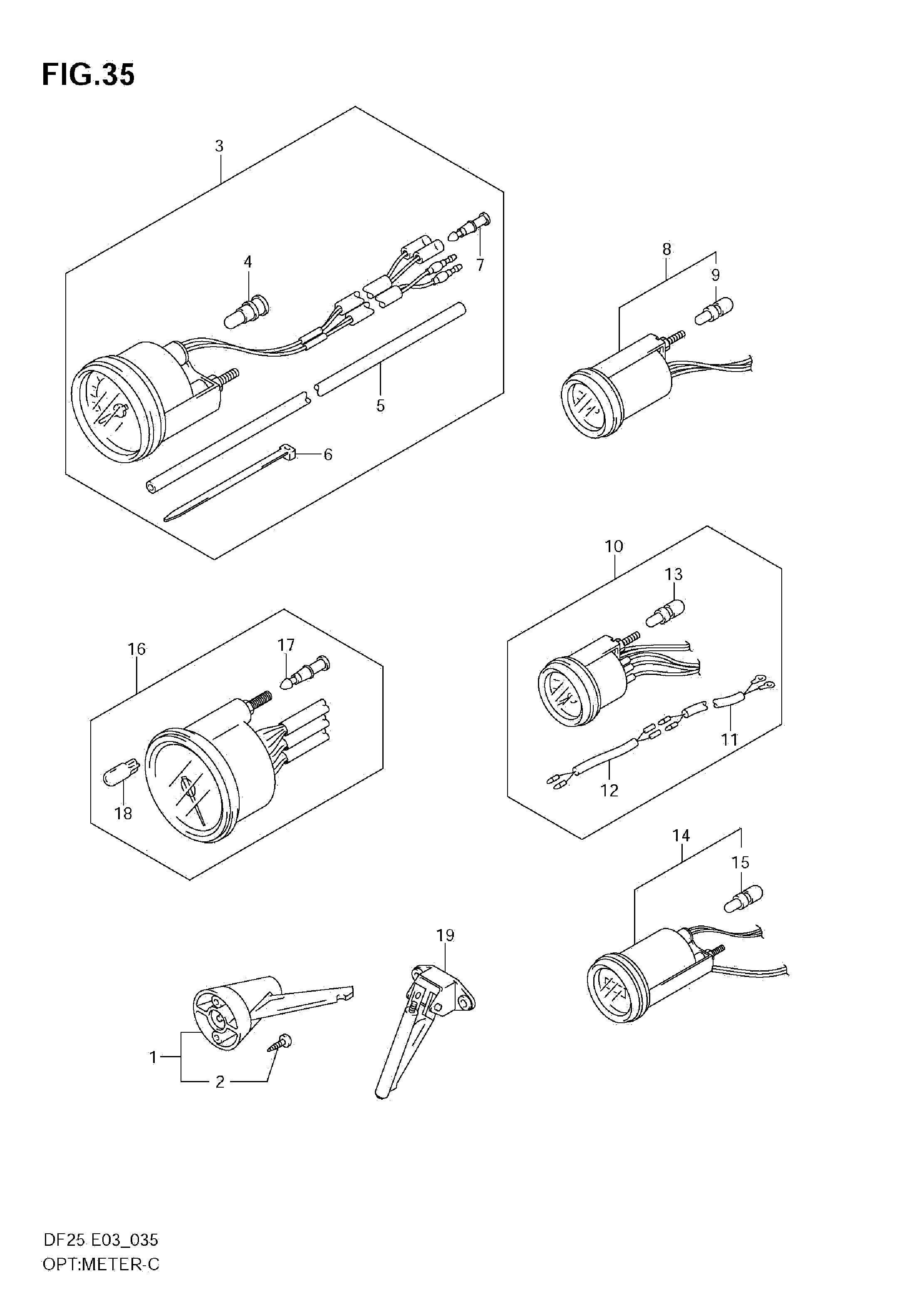 FIG.35

3
4
7
5
6
8
9
10
13
11
12
16
17
18
14
15
19
1
2

DF25 E03_035
OPT:METER-C