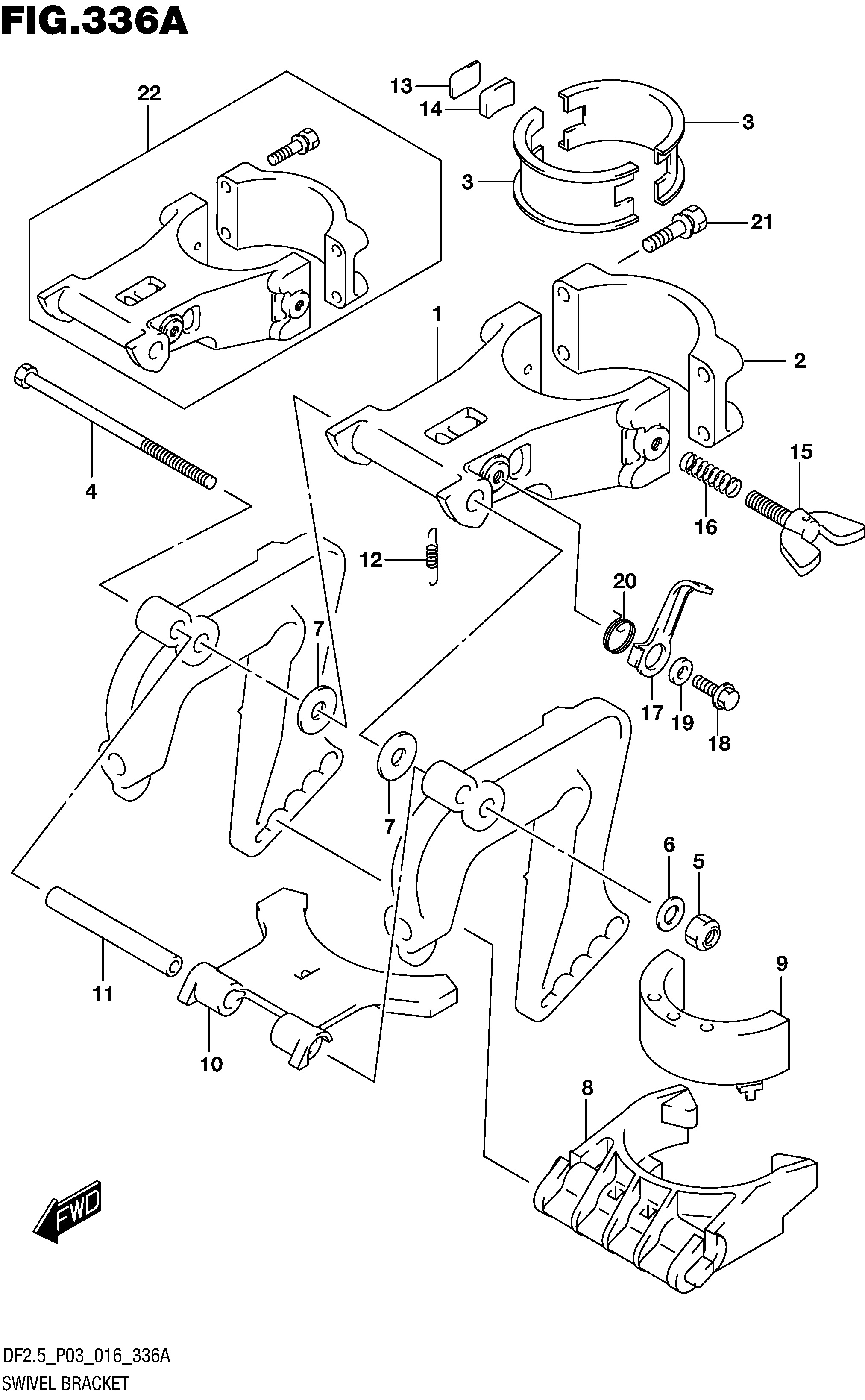 FIG.336A

22
13
14
3
3
21
1
2
4
15
16
12
20
7
17
19
18
7
6
5
9
11
10
8
FWD

DF2.5_P03_016_336A
SWIVEL BRACKET