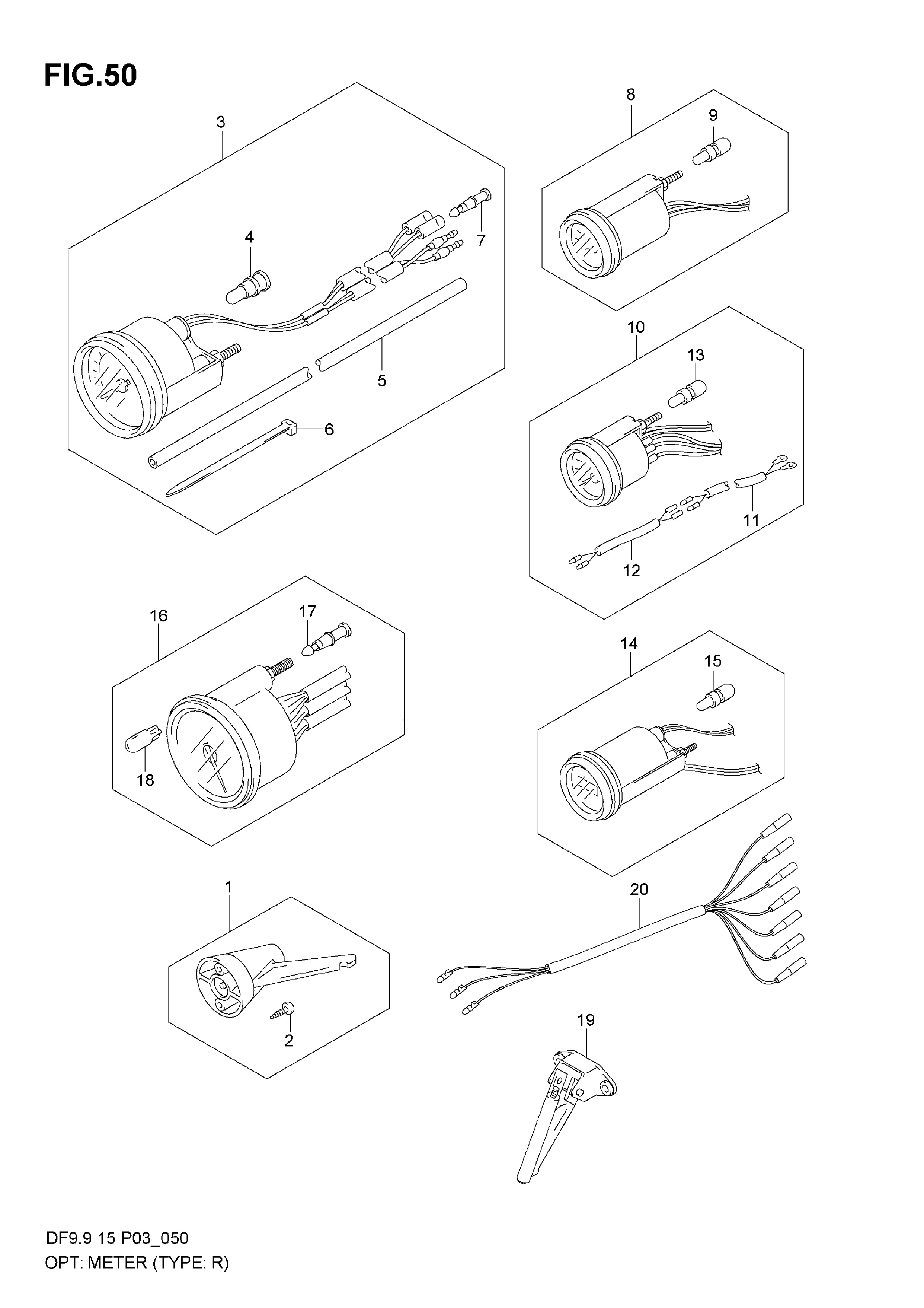 FIG.50

3
4
7
5
6

8
9

10
13
11
12

16
17
18

14
15

1
2

20

19

DF9.9 15 P03_050
OPT: METER (TYPE: R)