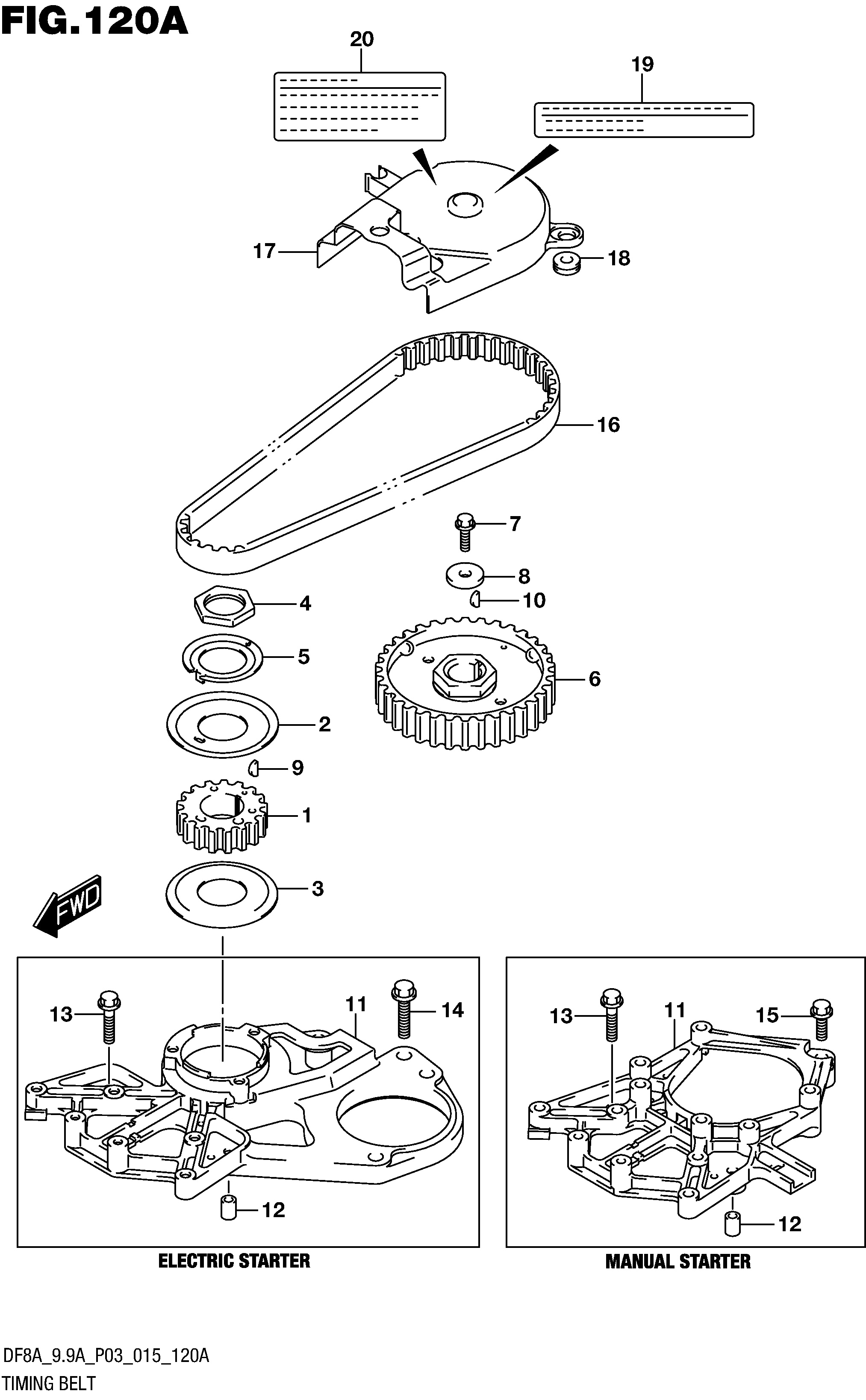 FIG.120A

20

19

17

18

16

7

8

10

4

5

6

2

9

1

3

FWD

13

11

14

12

ELECTRIC STARTER

13

11

15

12

MANUAL STARTER

DF8A_9.9A_P03_015_120A

TIMING BELT