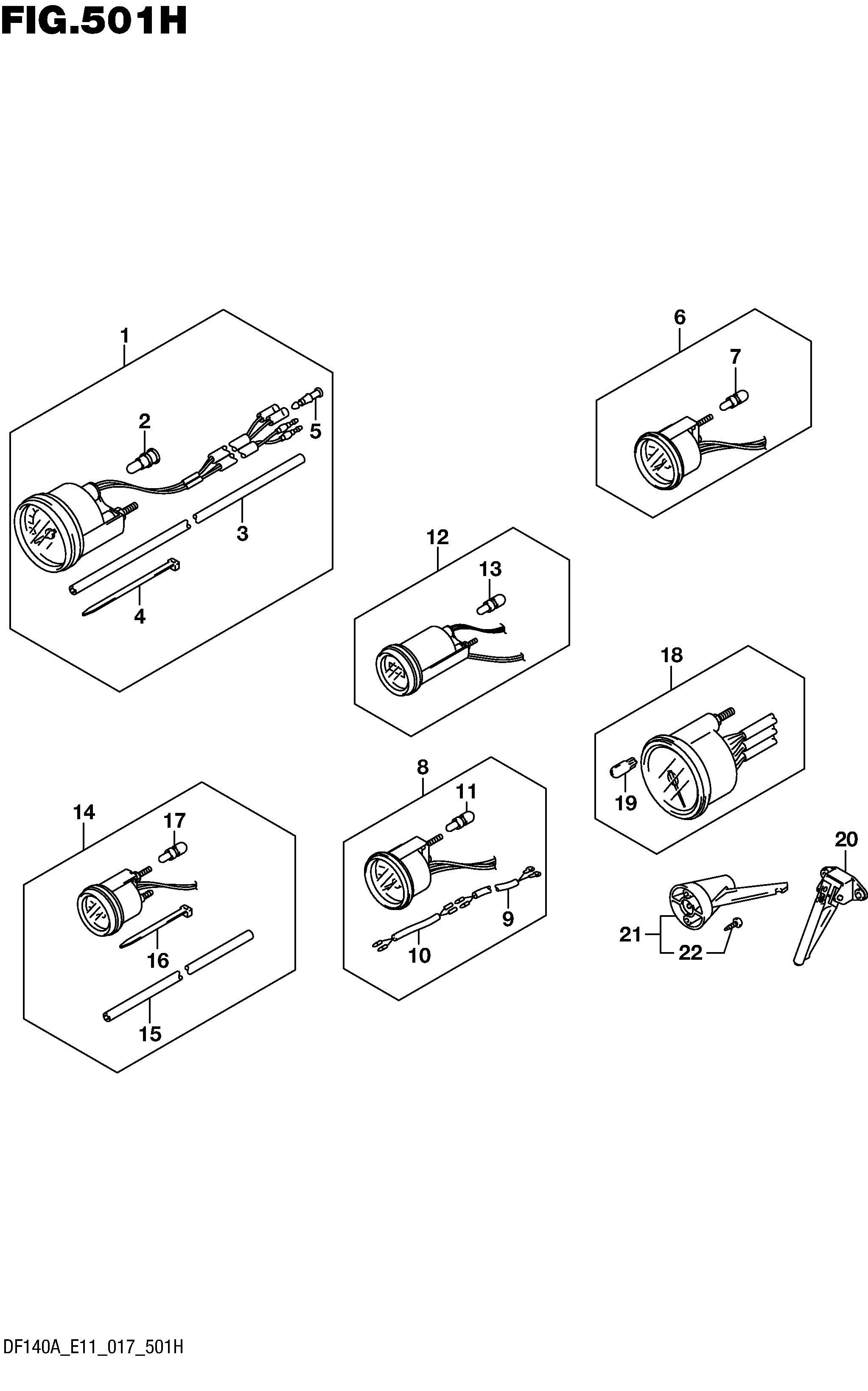 FIG.501H

1
2
5
3
4

6
7

12
13

18
19

8
11
9
10

14
17
16
15

20
21
22

DF140A_E11_017_501H