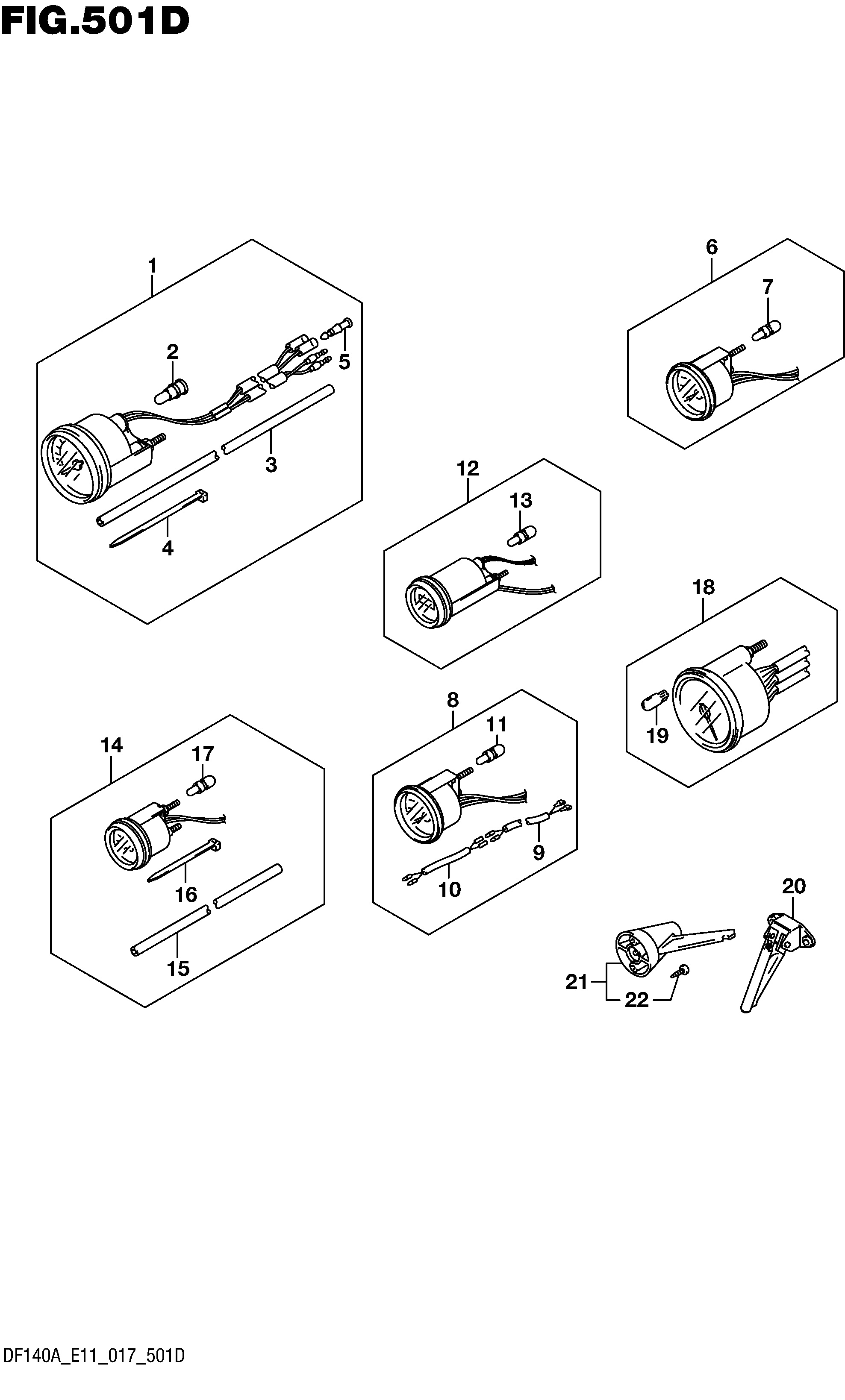 FIG.501D

1
2
5
3
4

6
7

12
13

18
19

14
17
16
15

8
11
9
10

20
21
22

DF140A_E11_017_501D