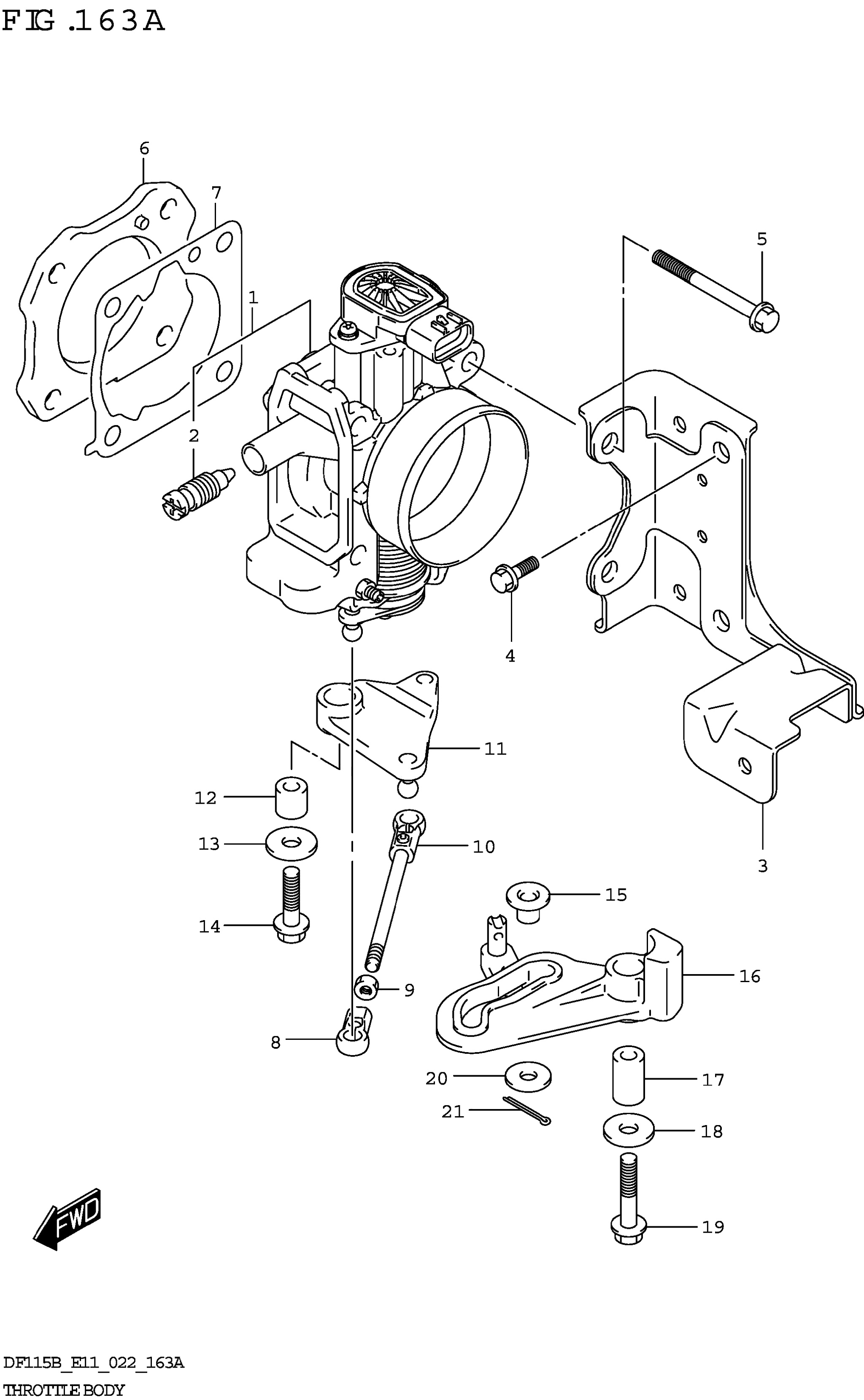 FIG.163A

6
7
1
5
2
4
11
12
13
10
3
15
14
16
9
8
20
17
21
18
19
FWD

DF115B_E11_022_163A
THROTTLE BODY