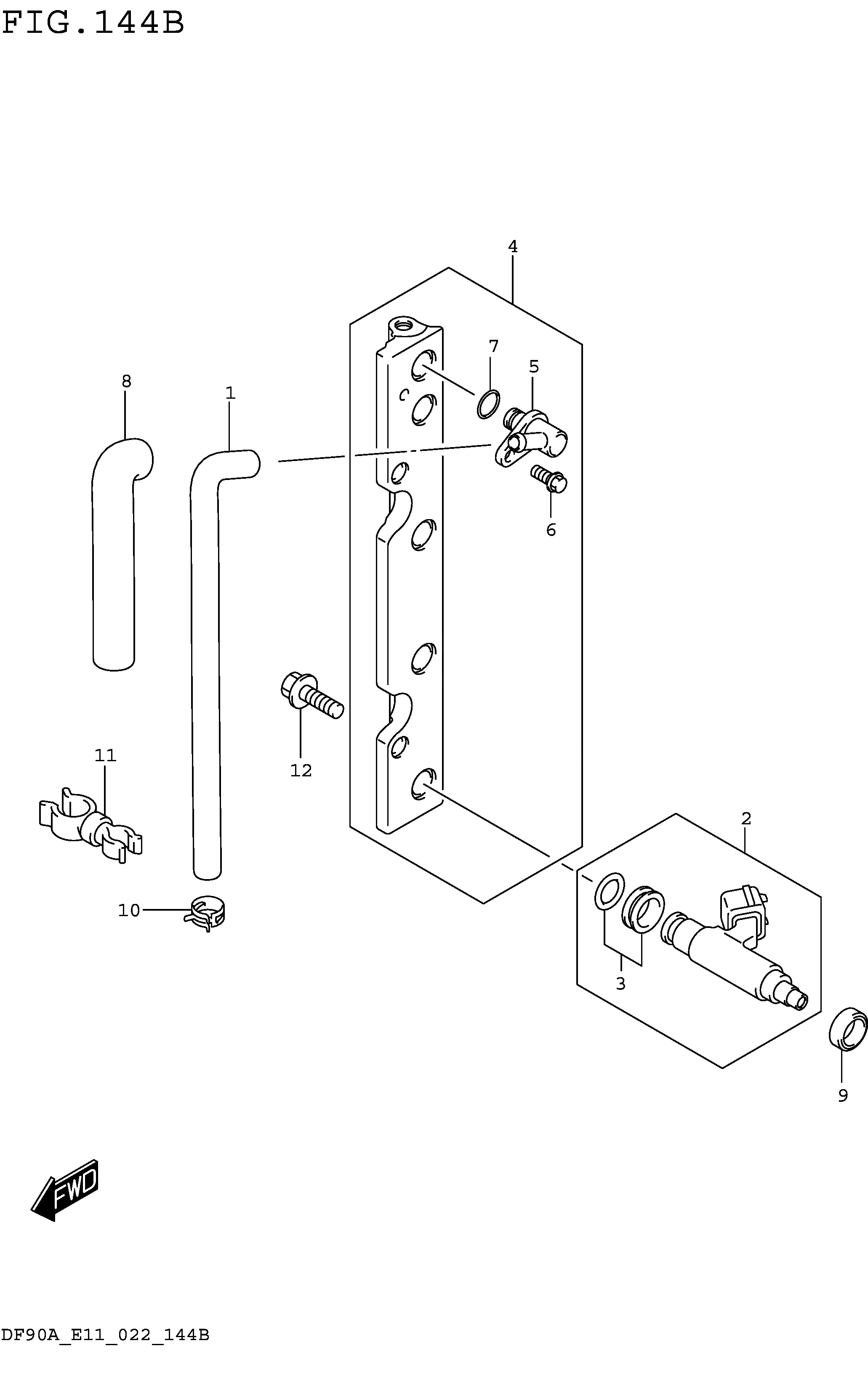 FIG.144B

4

7

5

8

1

6

12

11

2

10

3

9

FWD

DF90A_E11_022_144B