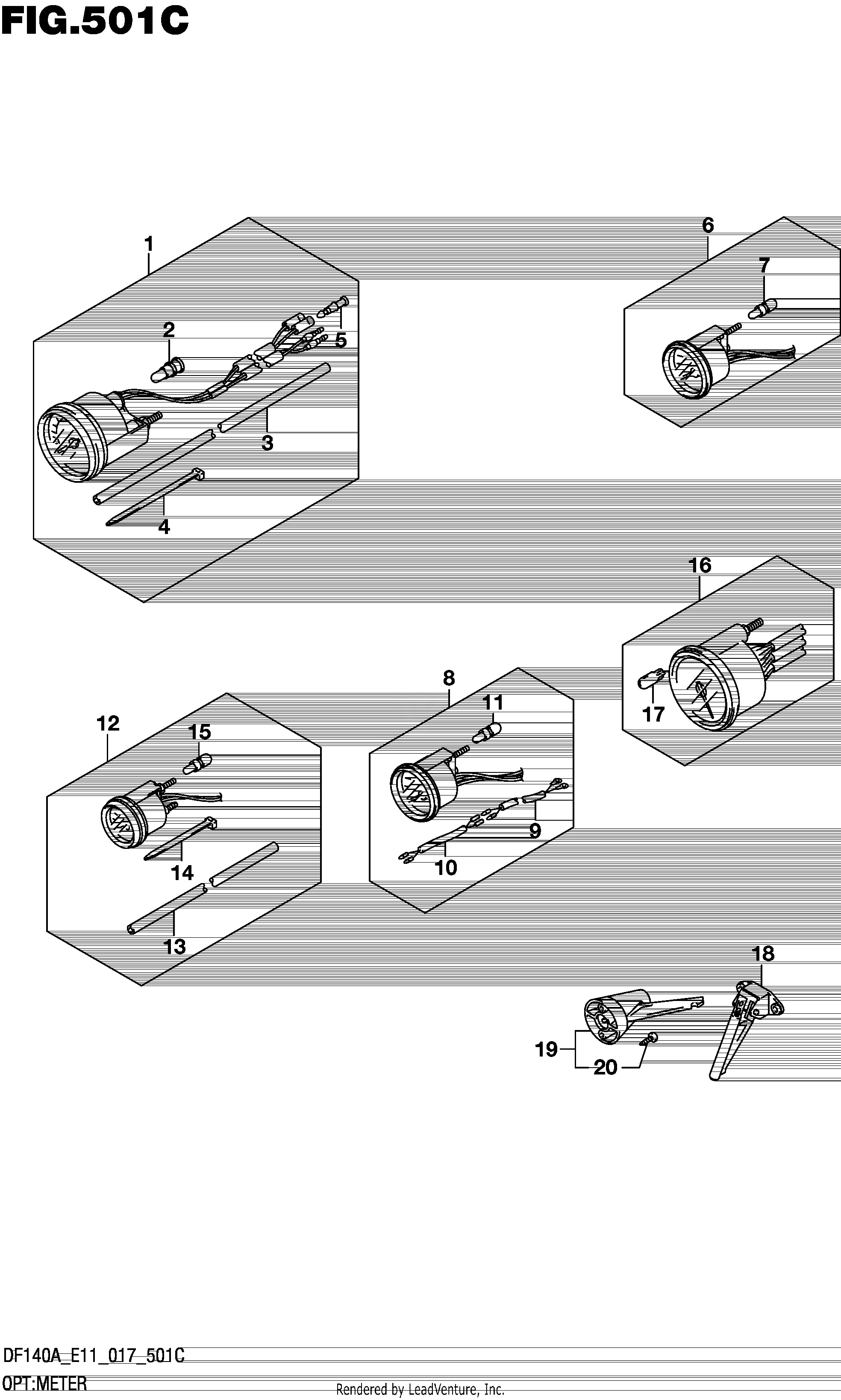 FIG.501C

1
2
5
3
4
6
7
16
17
8
11
9
10
12
15
14
13
18
19
20

DF140A_E11_017_501C
OPT:METER
Rendered by LeadVenture, Inc.