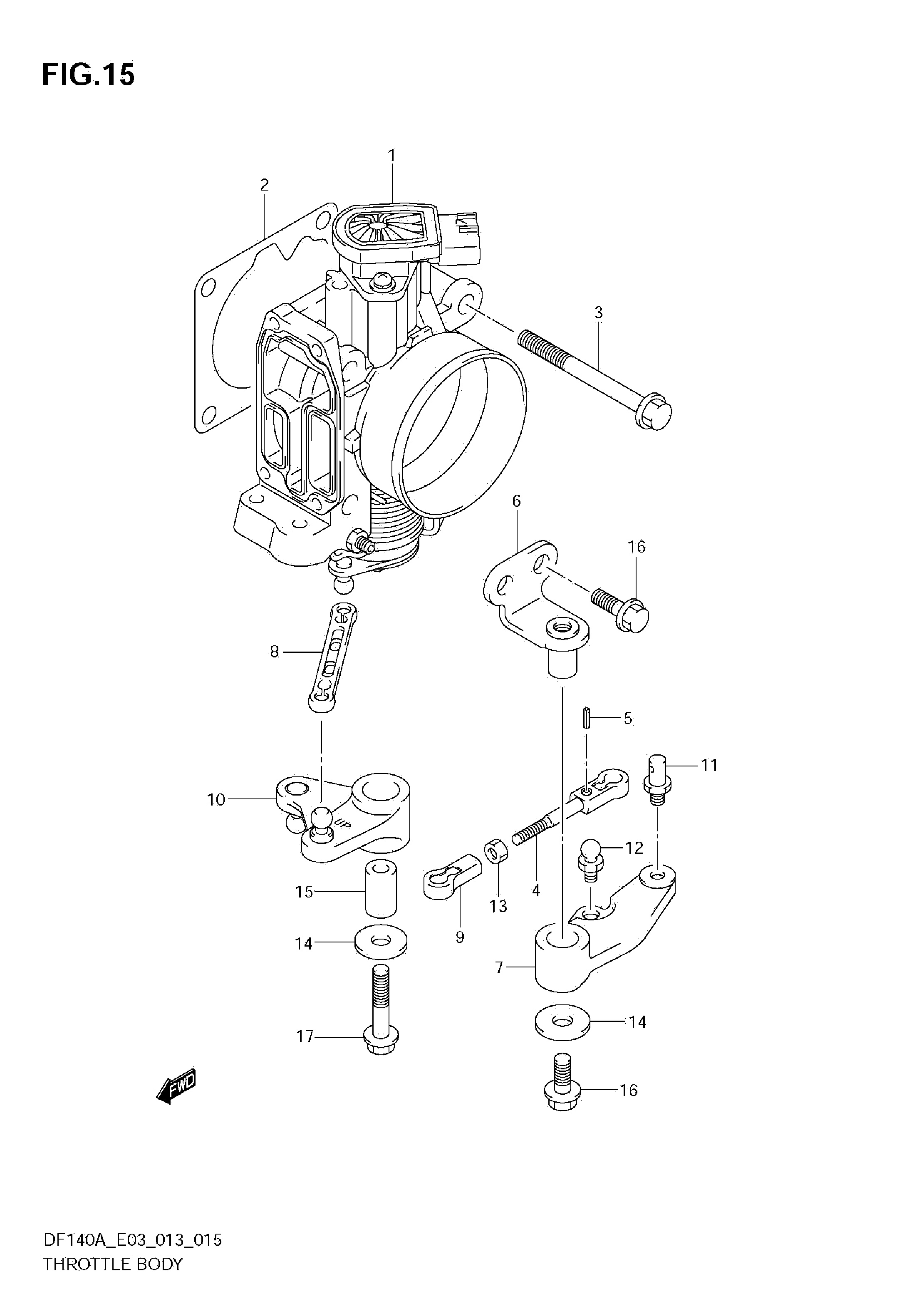 FIG.15

1
2
3
6
16
8
5
11
10
UP
12
15
13
4
9
14
7
14
17
FWD
16

DF140A_E03_013_015
THROTTLE BODY