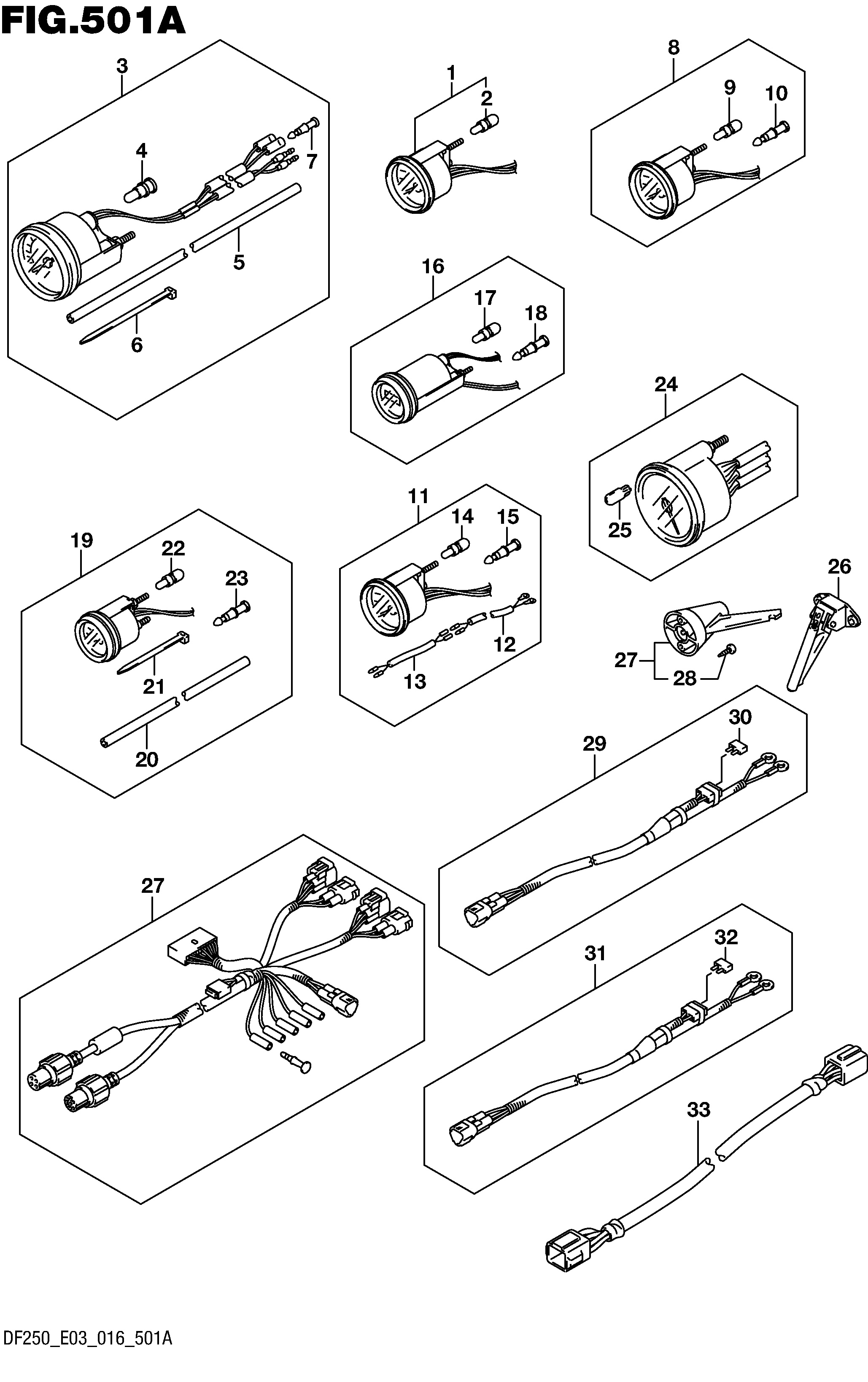 FIG.501A

3
4
7
5
6

1
2

8
9
10

16
17
18

24
25

19
22
23
21
20

11
14
15
12
13

26
27
28

29
30

27

31
32

33

DF250_E03_016_501A