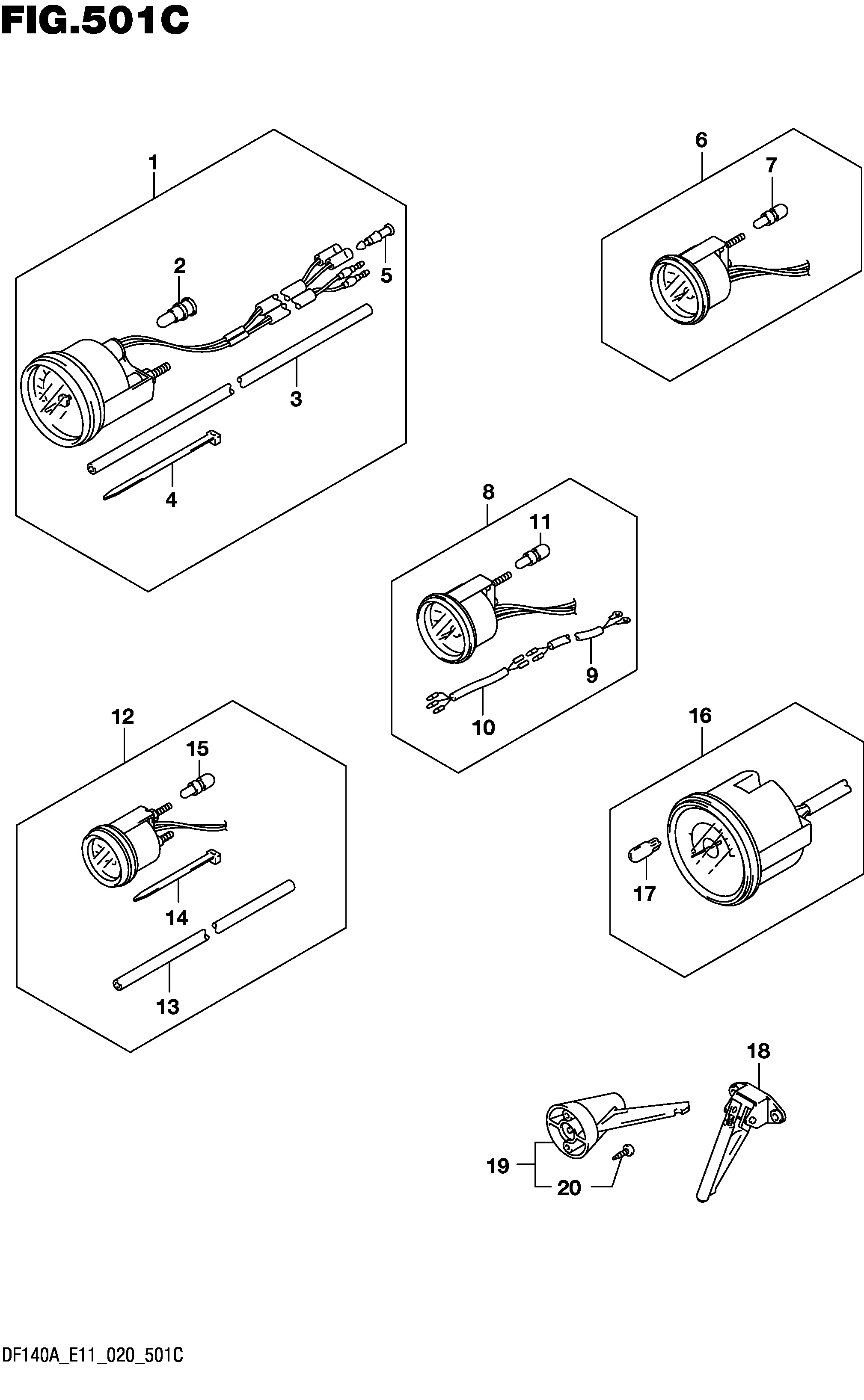 FIG.501C

1
2
5
3
4

6
7

8
11
9
10

12
15
14
13

16
17

18
19
20

DF140A_E11_020_501C