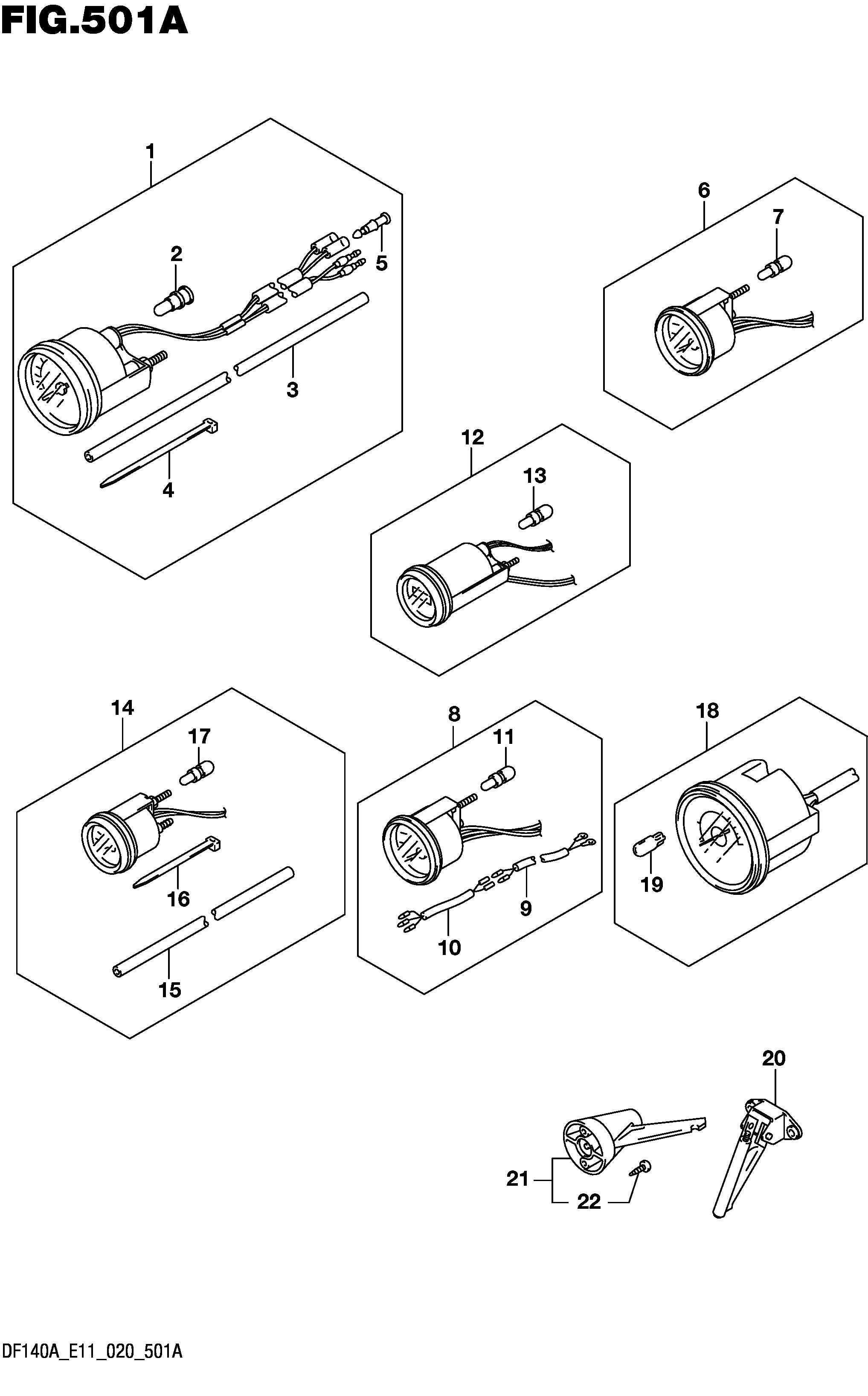 FIG.501A

1
2
5
3
4

6
7

12
13

14
17
16
15

8
11
9
10

18
19

20
21
22

DF140A_E11_020_501A