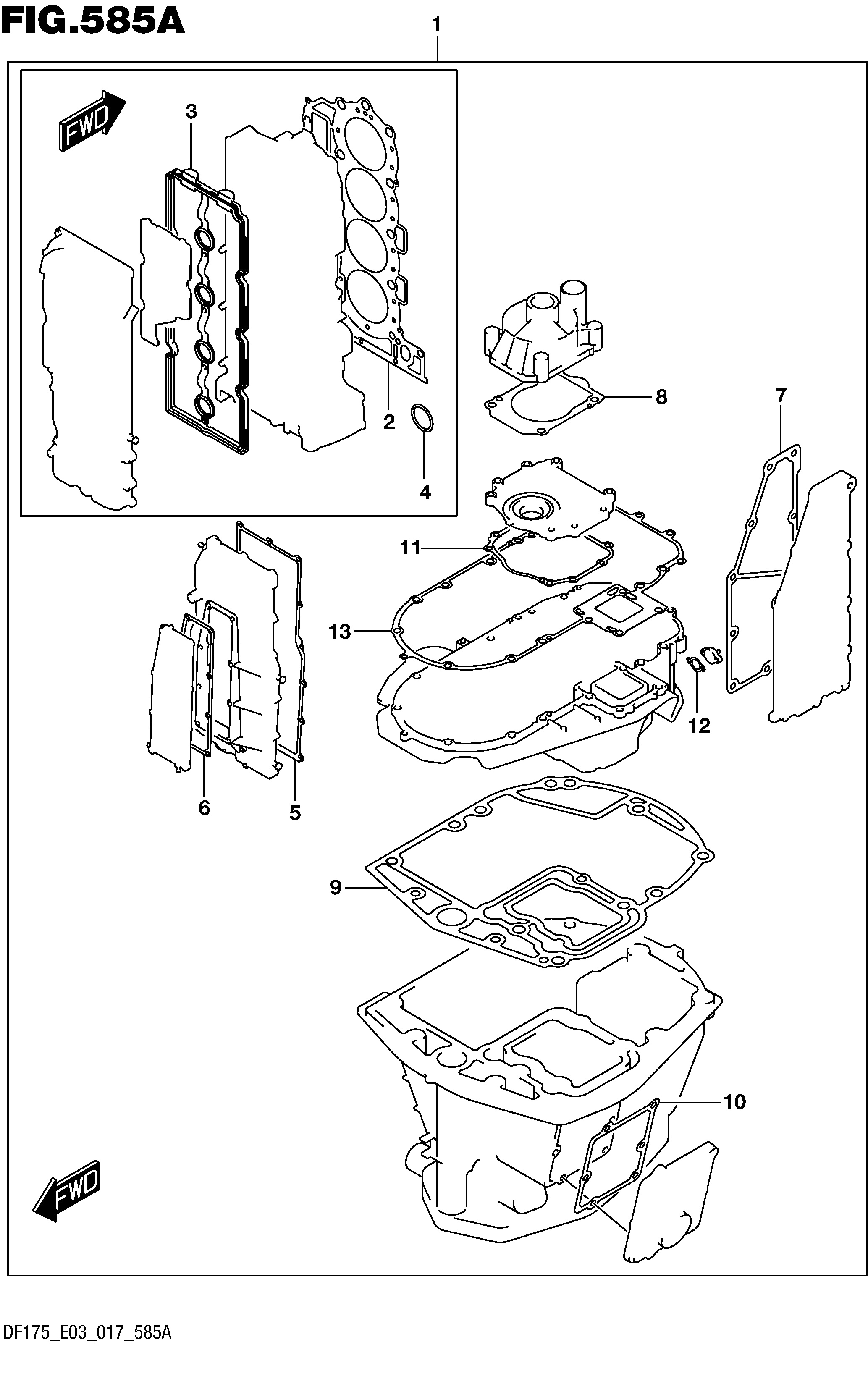 FIG.585A

1

FWD

3

2

4

8

7

11

13

12

6

5

9

10

FWD

DF175_E03_017_585A