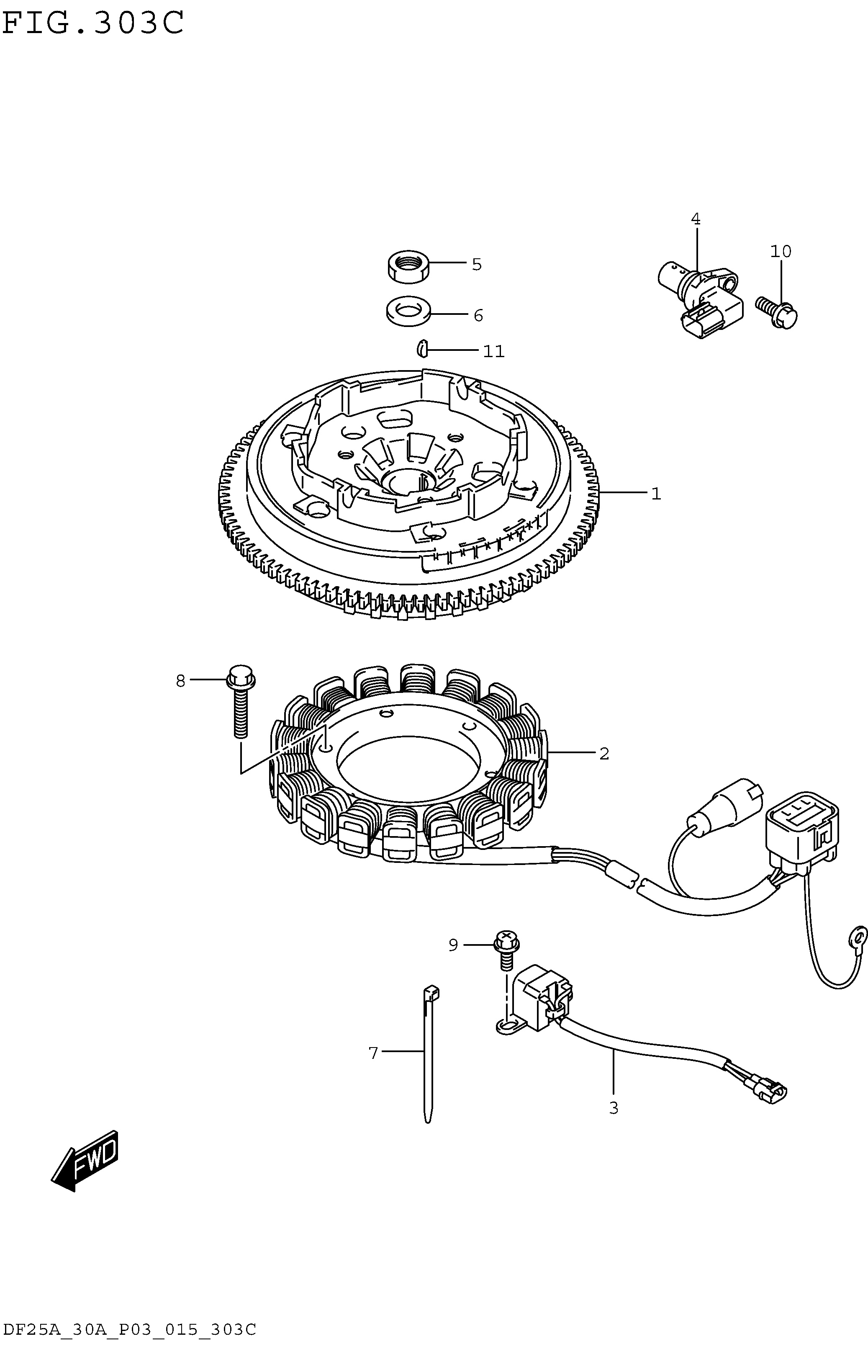 FIG.303C

4

10

5

6

11

1

8

2

9

7

3

FWD

DF25A_30A_P03_015_303C