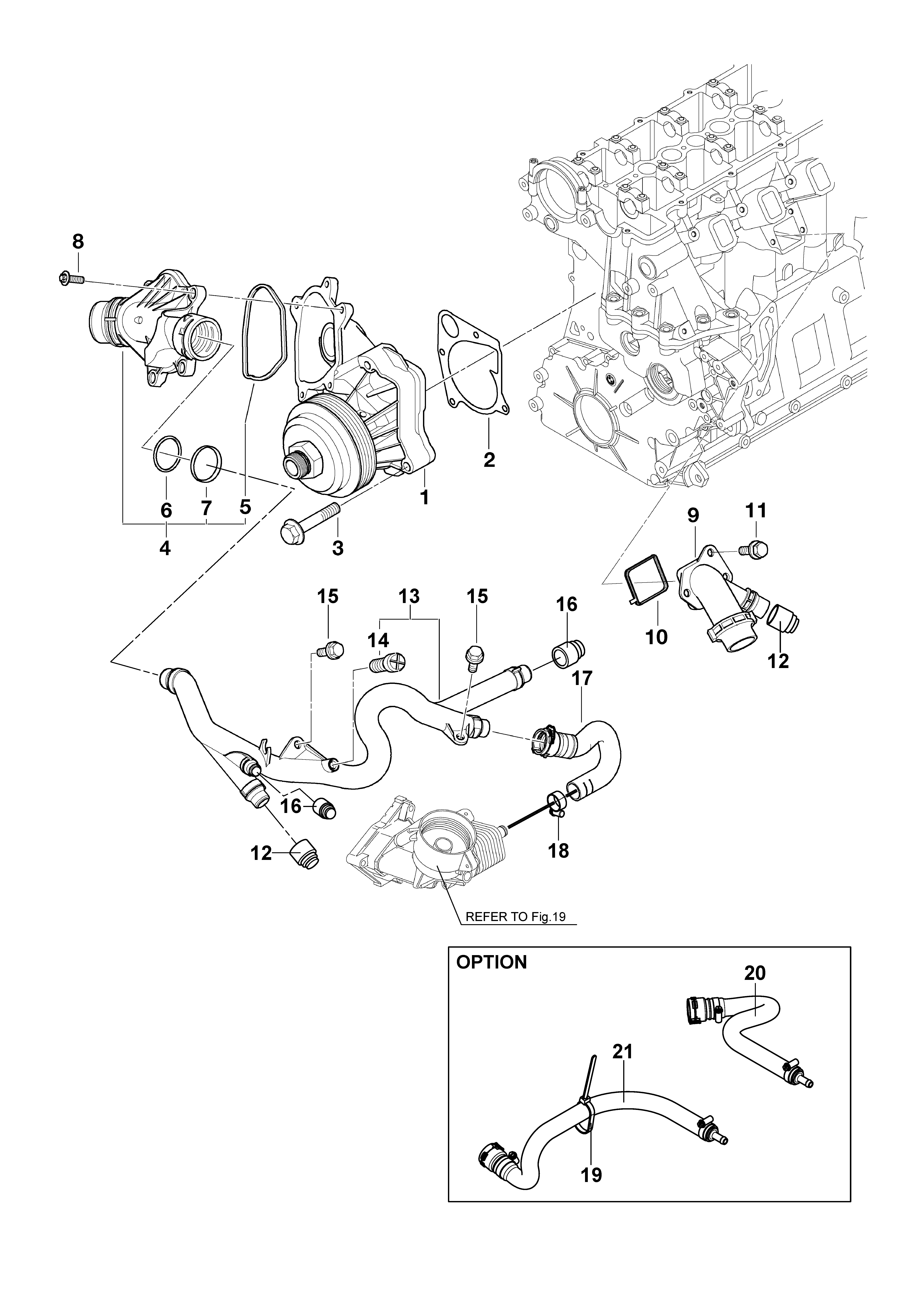 8

2

1

6 7 5

4

3

9 11

10

12

15 13 15 16

14

17

16

12

18

REFER TO Fig.19

OPTION

20

21

19