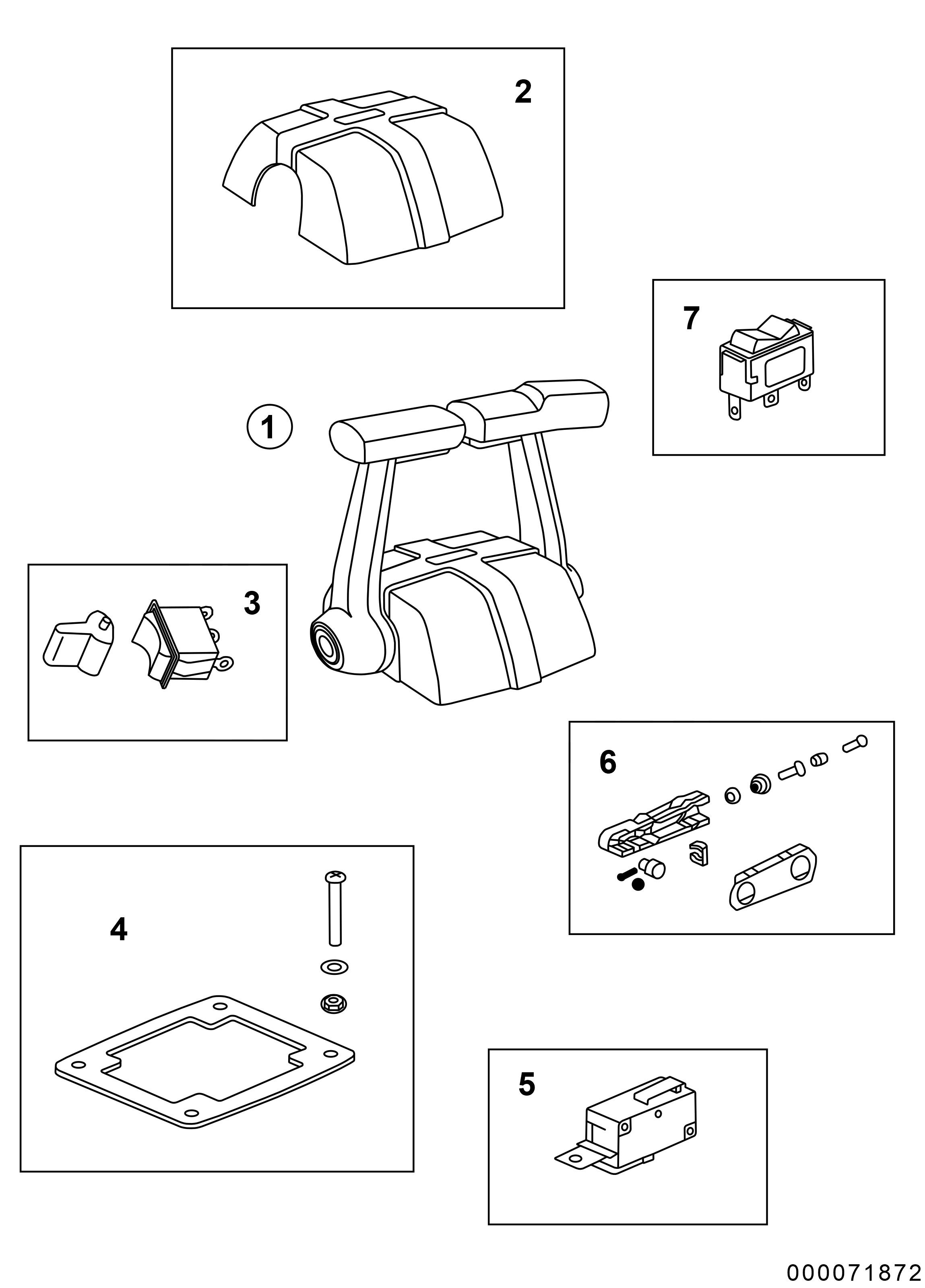 2

7

1

3

6

4

5

000071872